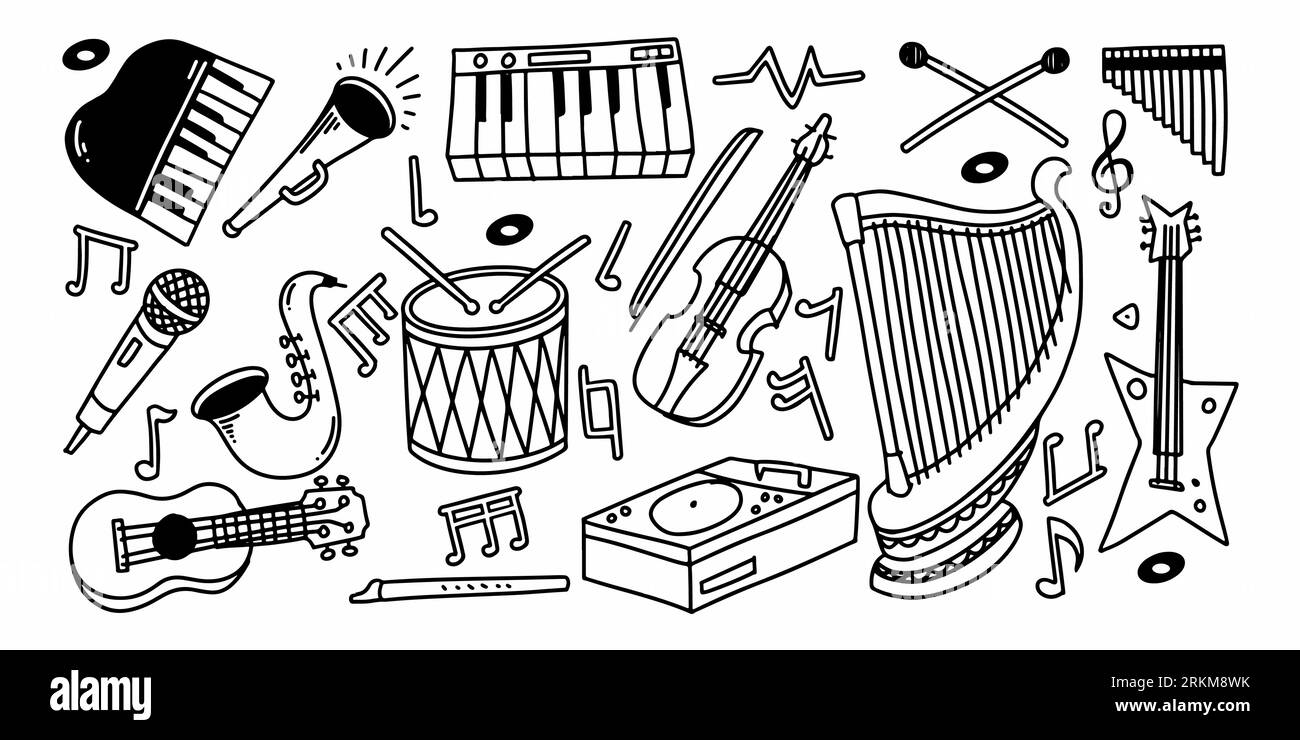 alamy

Image ID: 2RKM8WK
www.alamy.com