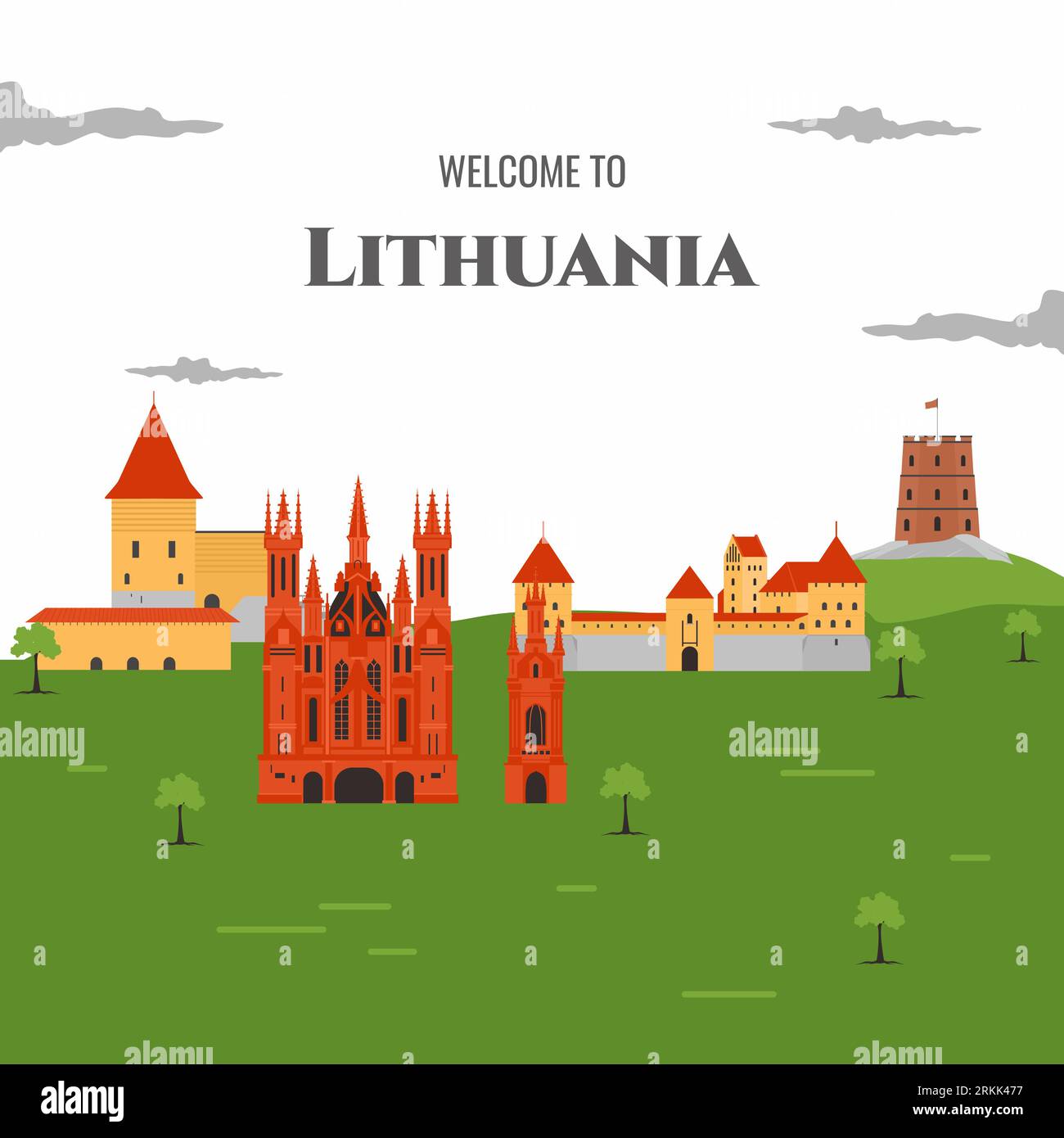 WELCOME TO

LITHUANIA

alamy

alamy

alamy

alamy

alamy

Image ID: 2RKK477
www.alamy.com