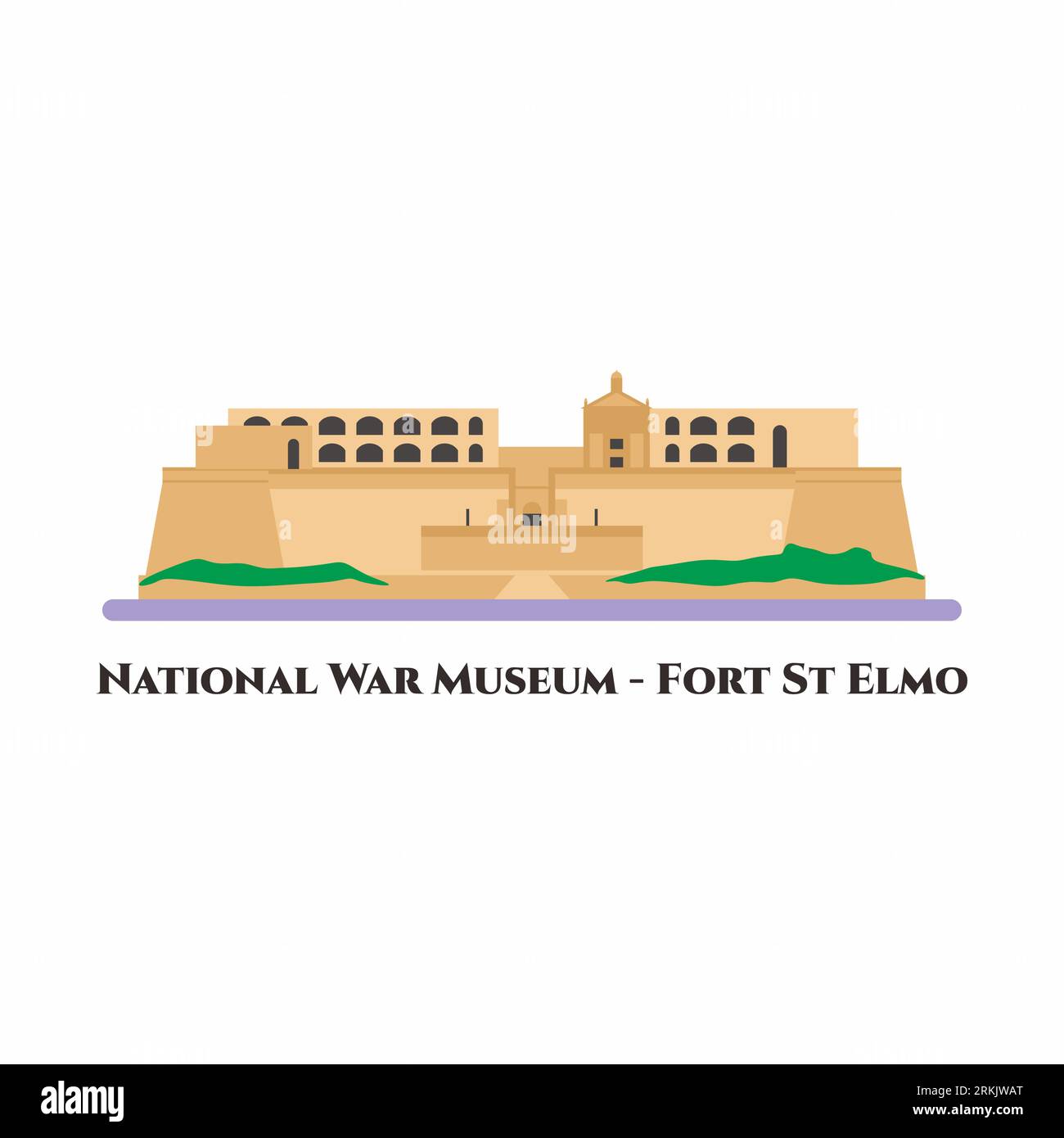 alamy

National War Museum - Fort St Elmo

alamy

Image ID: 2RKJWAT
www.alamy.com