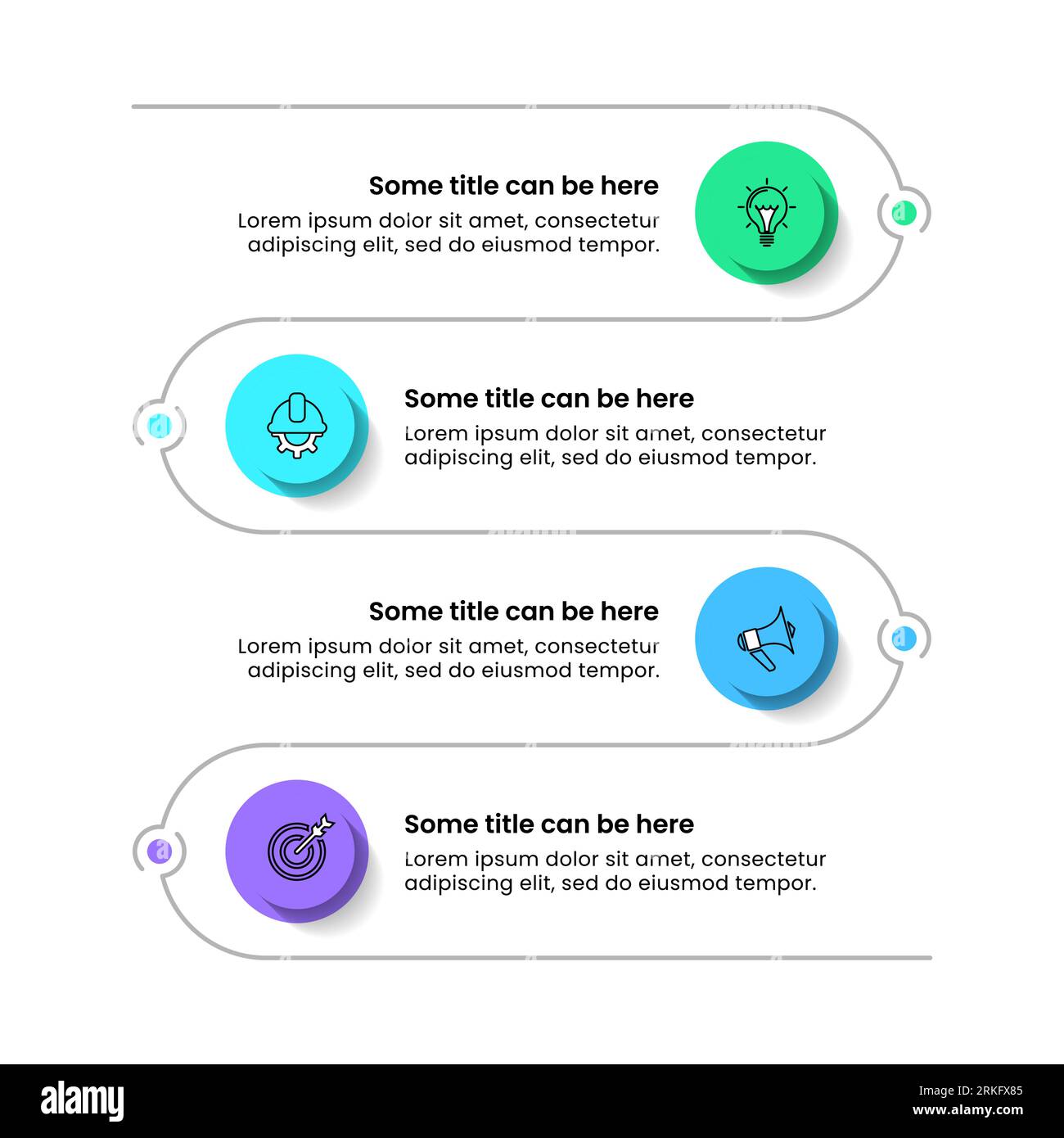 Some title can be here
Lorem ipsum dolor sit amet, consectetur adipiscing elit, sed do eiusmod tempor.

Some title can be here
Lorem ipsum dolor sit amet, consectetur adipiscing elit, sed do eiusmod tempor.

Some title can be here
Lorem ipsum dolor sit amet, consectetur adipiscing elit, sed do eiusmod tempor.

Some title can be here
Lorem ipsum dolor sit amet, consectetur adipiscing elit, sed do eiusmod tempor.

alamy

Image ID: 2RKFX85
www.alamy.com