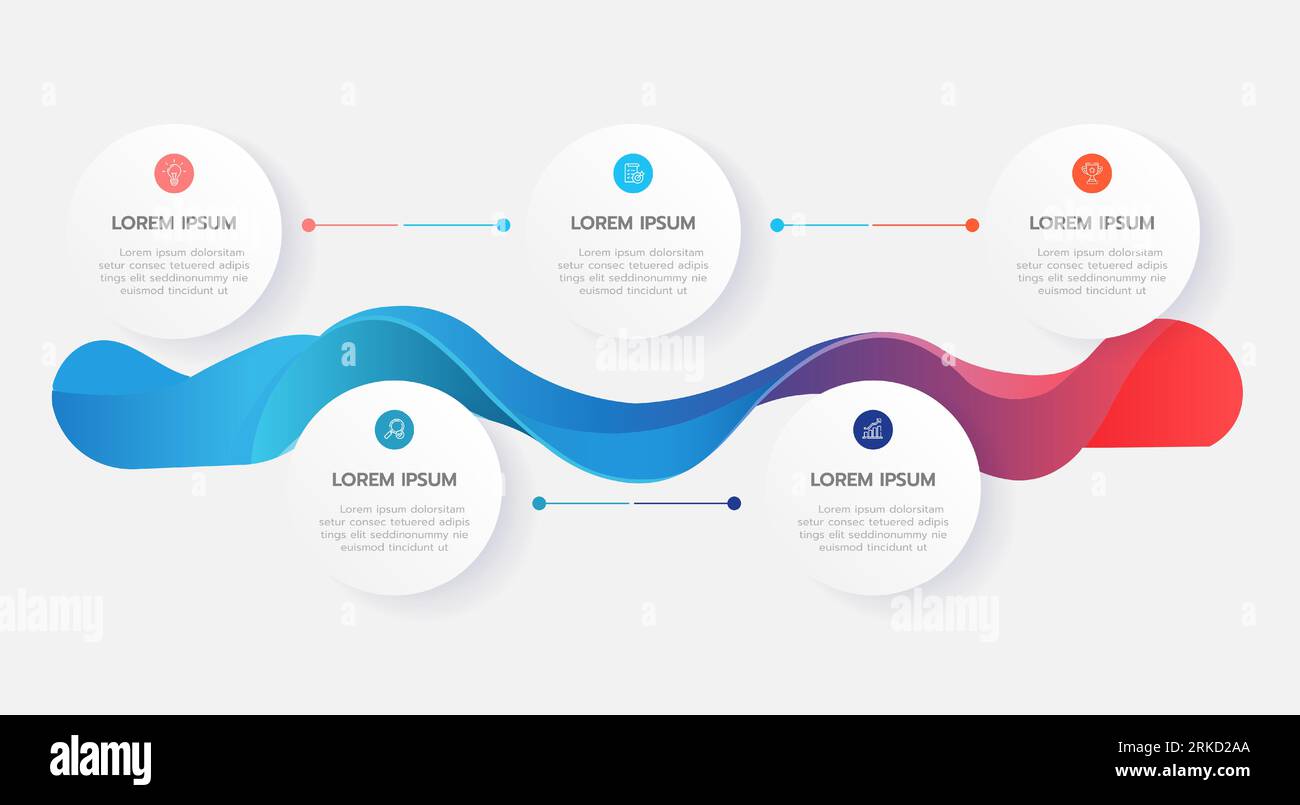 LOREM IPSUM

Lorem ipsum dolorsitam setur consec tetuered adipis tings elit seddinonummy nie euismod tincidunt ut

LOREM IPSUM

Lorem ipsum dolorsitam setur consec tetuered adipis tings elit seddinonummy nie euismod tincidunt ut

LOREM IPSUM

Lorem ipsum dolorsitam setur consec tetuered adipis tings elit seddinonummy nie euismod tincidunt ut

LOREM IPSUM

Lorem ipsum dolorsitam setur consec tetuered adipis tings elit seddinonummy nie euismod tincidunt ut

LOREM IPSUM

Lorem ipsum dolorsitam setur consec tetuered adipis tings elit seddinonummy nie euismod tincidunt ut

alamy

alamy

alamy

alamy

2RKD2AA
www.alamy.com