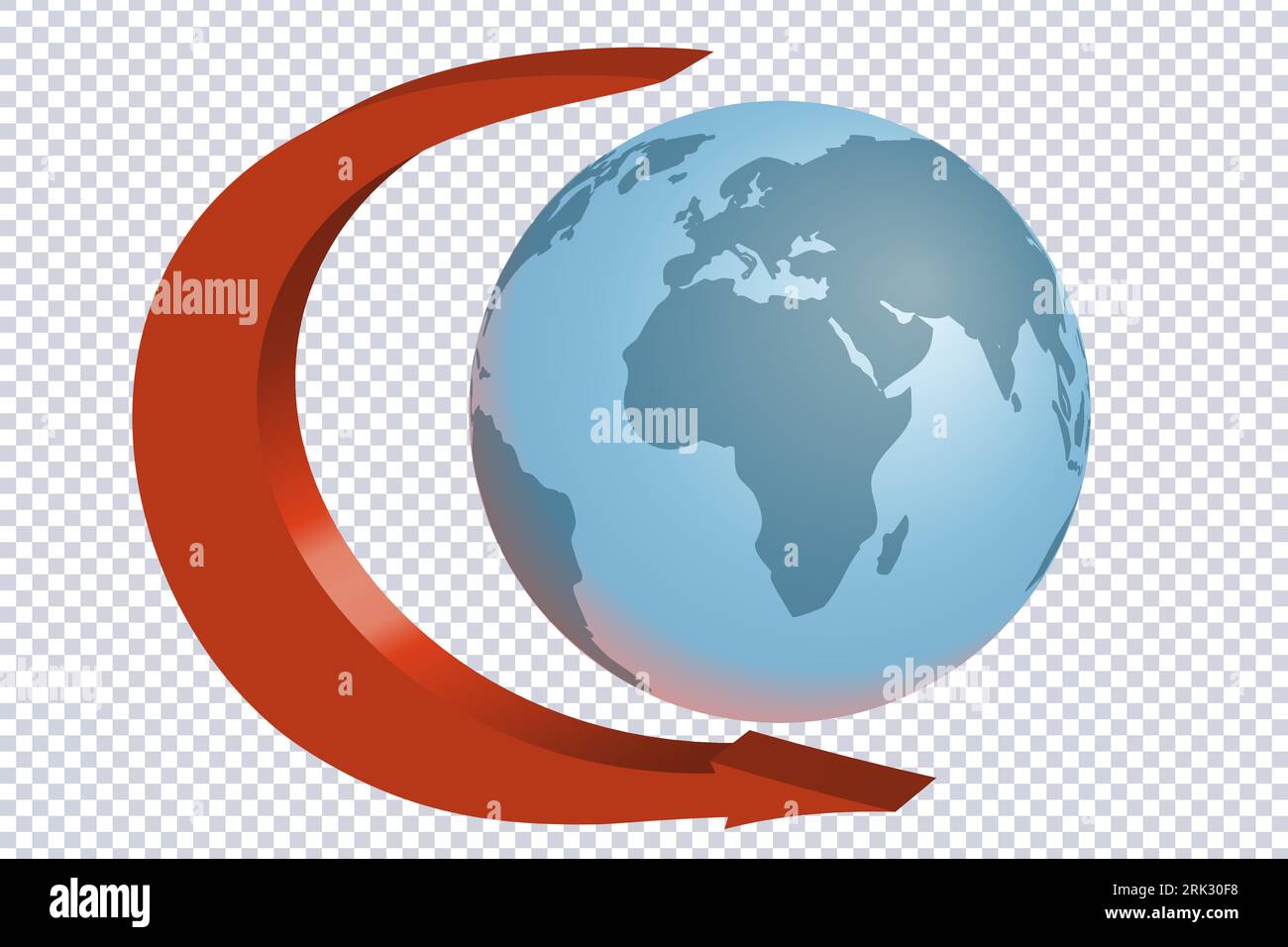 alamy

alamy

alamy

alamy

alamy

alamy

Image ID: 2RK30F8
www.alamy.com