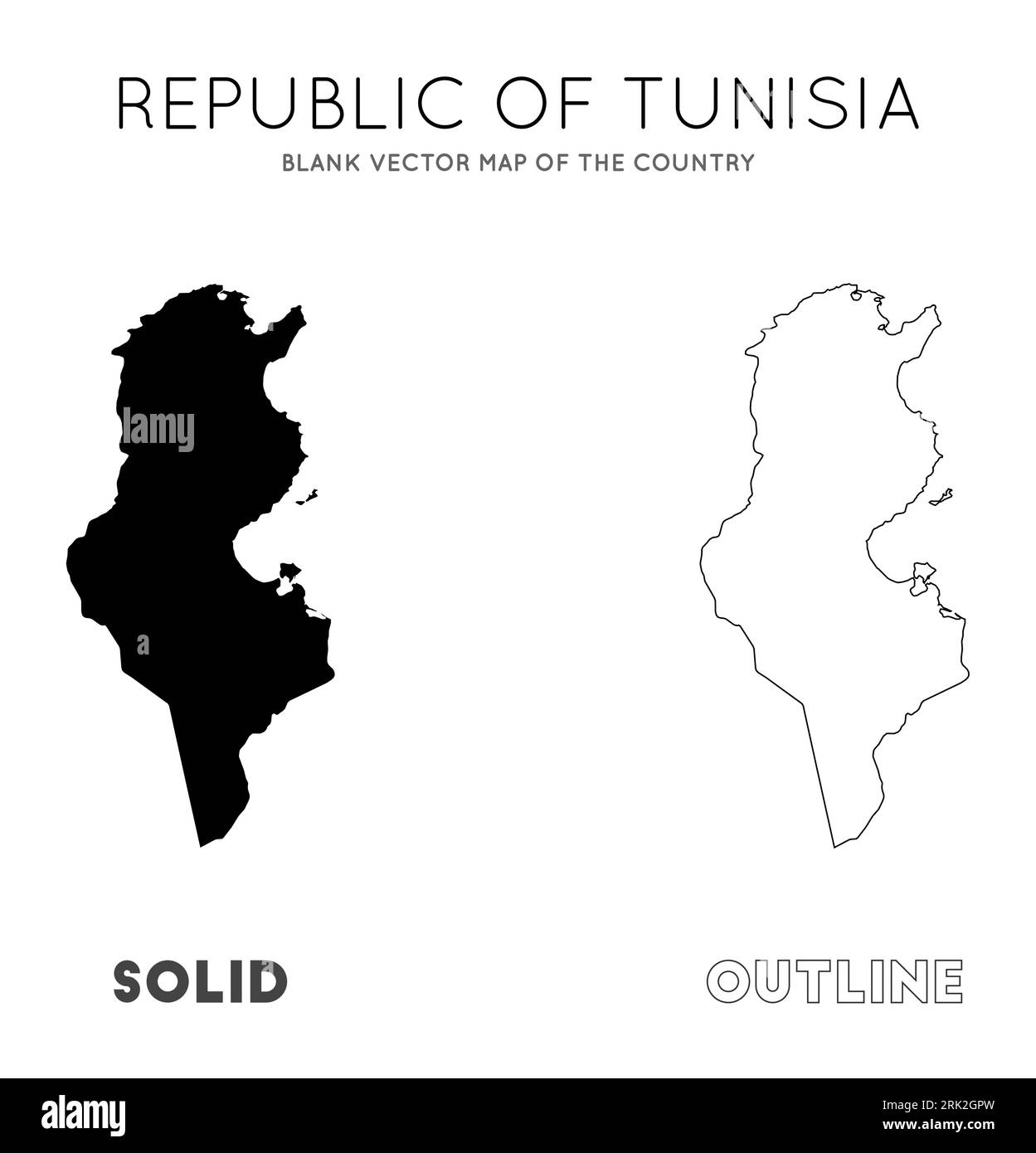 REPUBLIC OF TUNISIA

BLANK VECTOR MAP OF THE COUNTRY

alamy

a

SOLID

OUTLINE

alamy

Image ID: 2RK2GPW
www.alamy.com