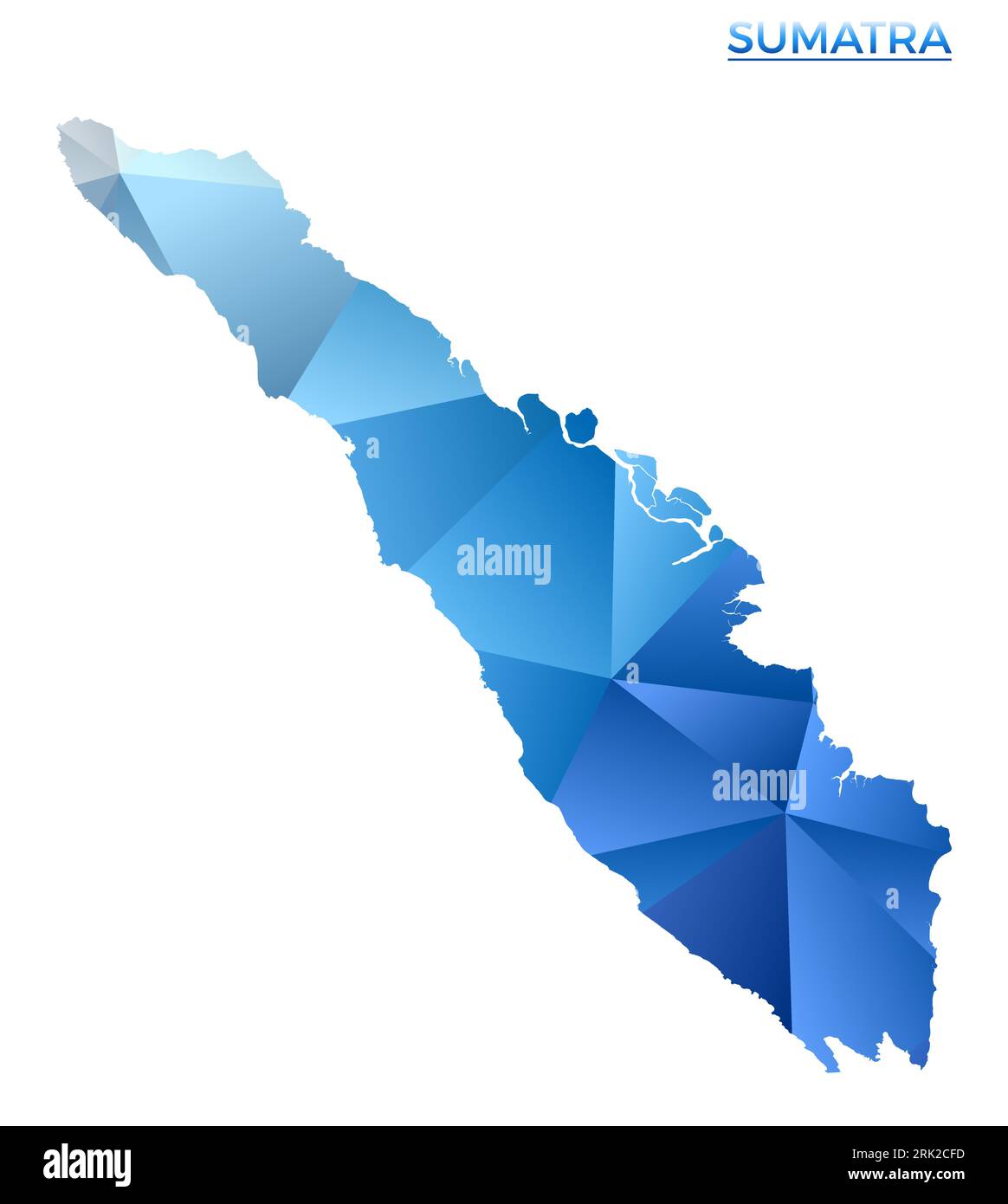 SUMATRA

a

a

alamy

a

alamy

a

alamy

Image ID: 2RK2CFD
www.alamy.com