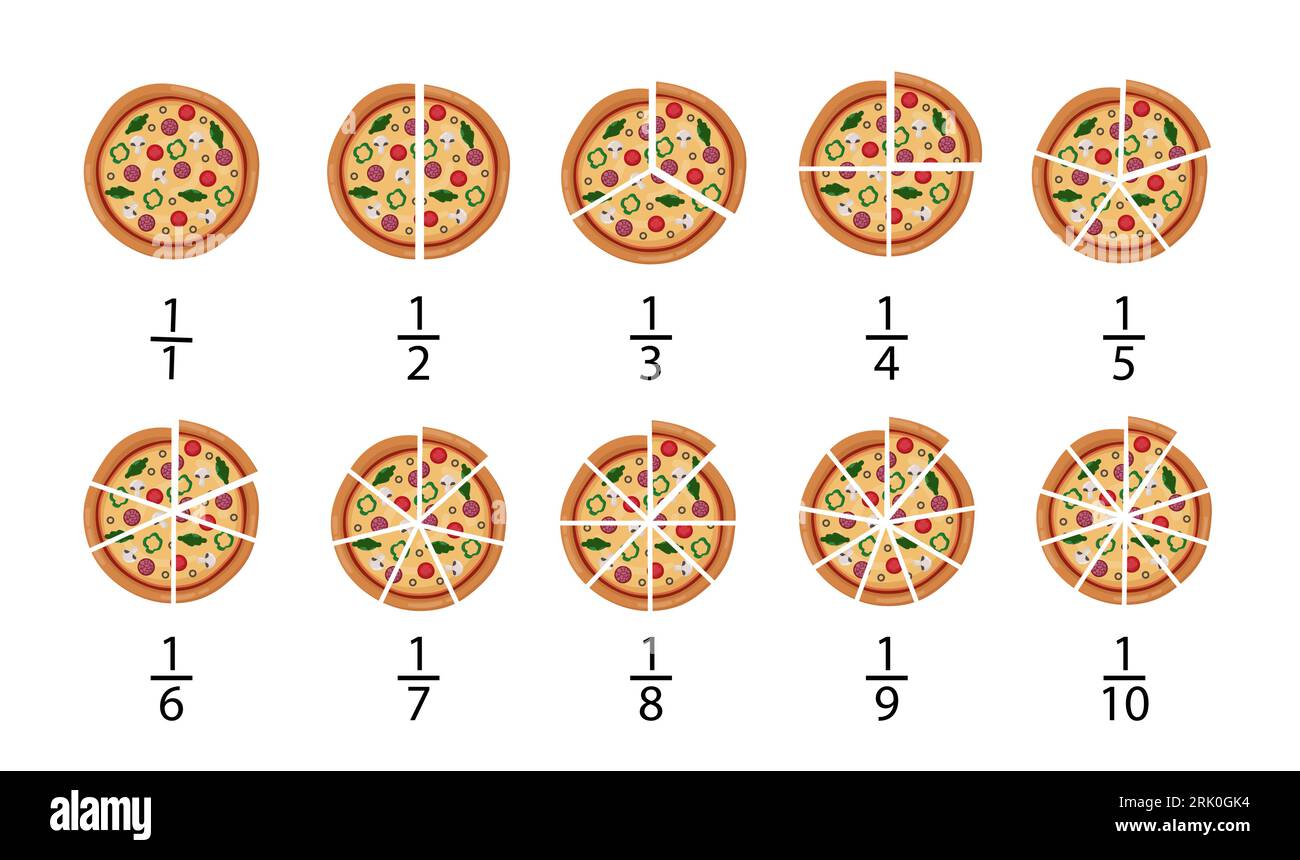 $\frac{1}{1}$ $\frac{1}{2}$ $\frac{1}{3}$ $\frac{1}{4}$ $\frac{1}{5}$

$\frac{1}{6}$ $\frac{1}{7}$ $\frac{1}{8}$ $\frac{1}{9}$ $\frac{1}{10}$

alamy

Image ID: 2RK0GK4
www.alamy.com