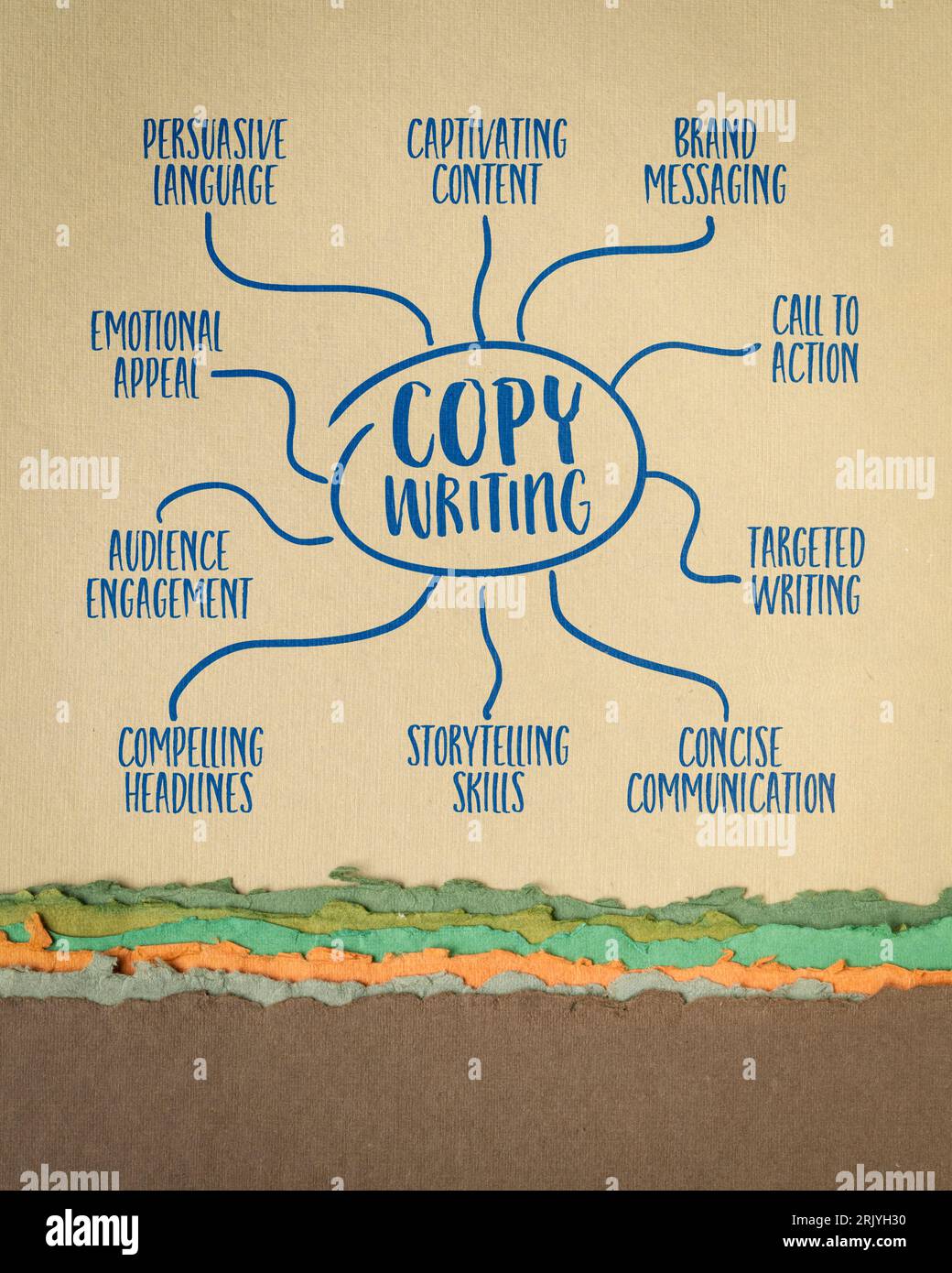 PERSUASIVE LANGUAGE

CAPTIVATING CONTENT

BRAND MESSAGING

EMOTIONAL APPEAL

CALL TO ACTION

COPY WRITING

AUDIENCE ENGAGEMENT

TARGETED WRITING

COMPELLING HEADLINES

STORYTELLING SKILLS

CONCISE COMMUNICATION

alamy

alamy

alamy

alamy

alamy

alamy

alamy

Image ID: 2RJYH30
www.alamy.com