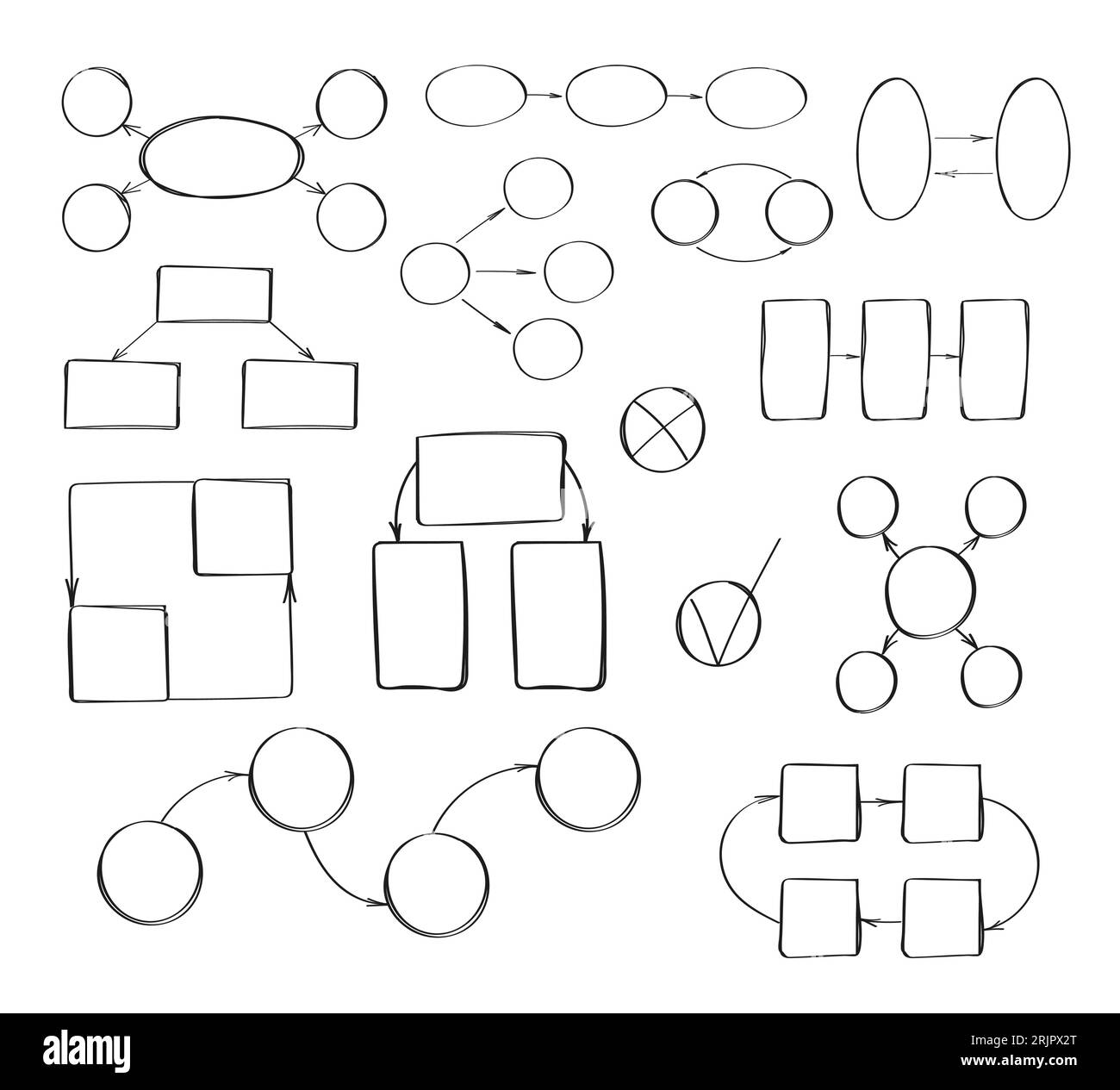 alamy

Image ID: 2RJPX2T
www.alamy.com