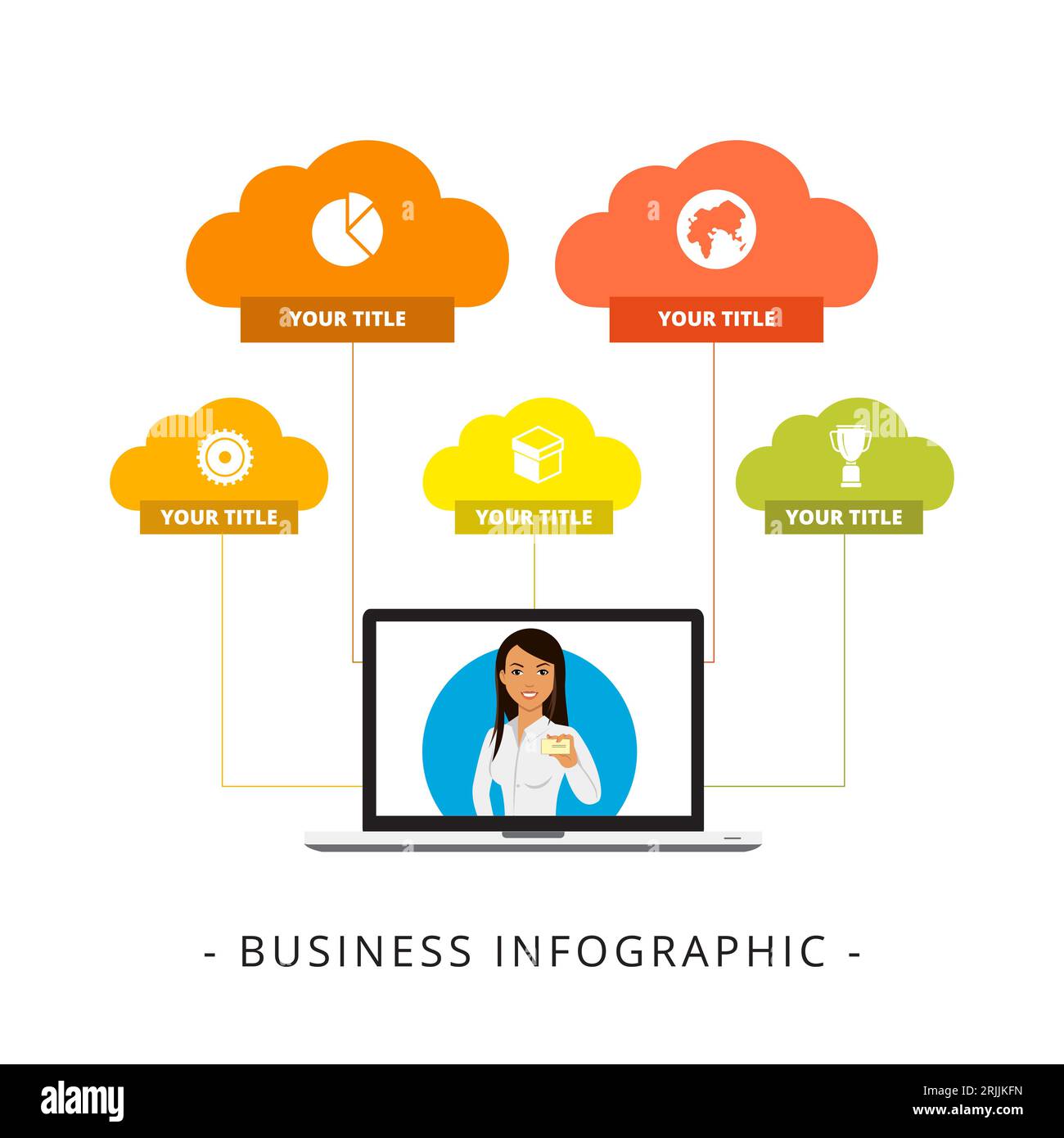 YOUR TITLE

YOUR TITLE

YOUR TITLE

YOUR TITLE

YOUR TITLE

- BUSINESS INFOGRAPHIC -

alamy

Image ID: 2RJJKFN
www.alamy.com