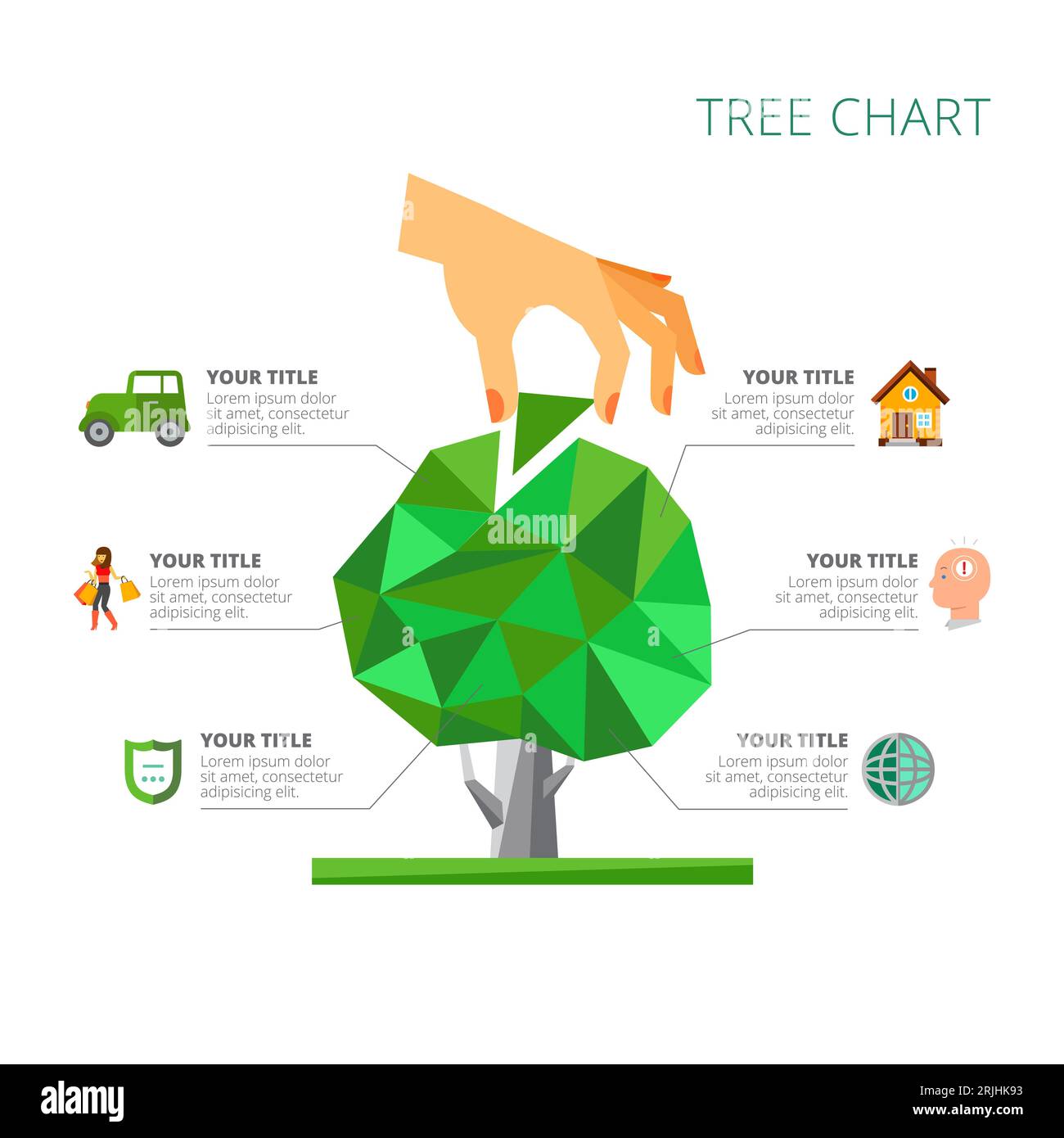 TREE CHART

YOUR TITLE
Lorem ipsum dolor sit amet, consectetur adipisicing elit.

YOUR TITLE
Lorem ipsum dolor sit amet, consectetur adipisicing elit.

YOUR TITLE
Lorem ipsum dolor sit amet, consectetur adipisicing elit.

YOUR TITLE
Lorem ipsum dolor sit amet, consectetur adipisicing elit.

YOUR TITLE
Lorem ipsum dolor sit amet, consectetur adipisicing elit.

YOUR TITLE
Lorem ipsum dolor sit amet, consectetur adipisicing elit.

alamy

alamy

Image ID: 2RJHK93
www.alamy.com