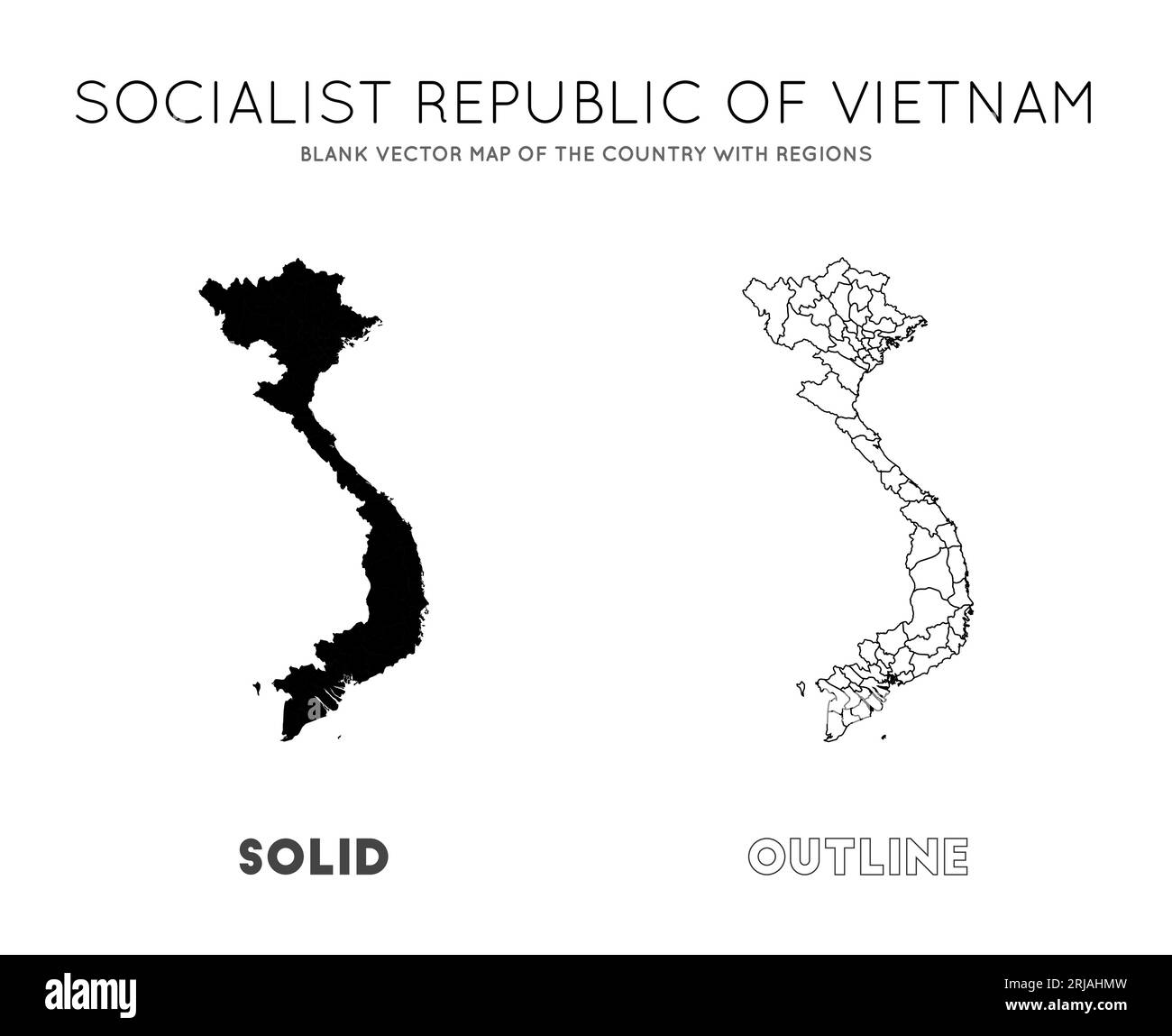 SOCIALIST REPUBLIC OF VIETNAM
BLANK VECTOR MAP OF THE COUNTRY WITH REGIONS

SOLID

OUTLINE

alamy

Image ID: 2RJAHMW
www.alamy.com