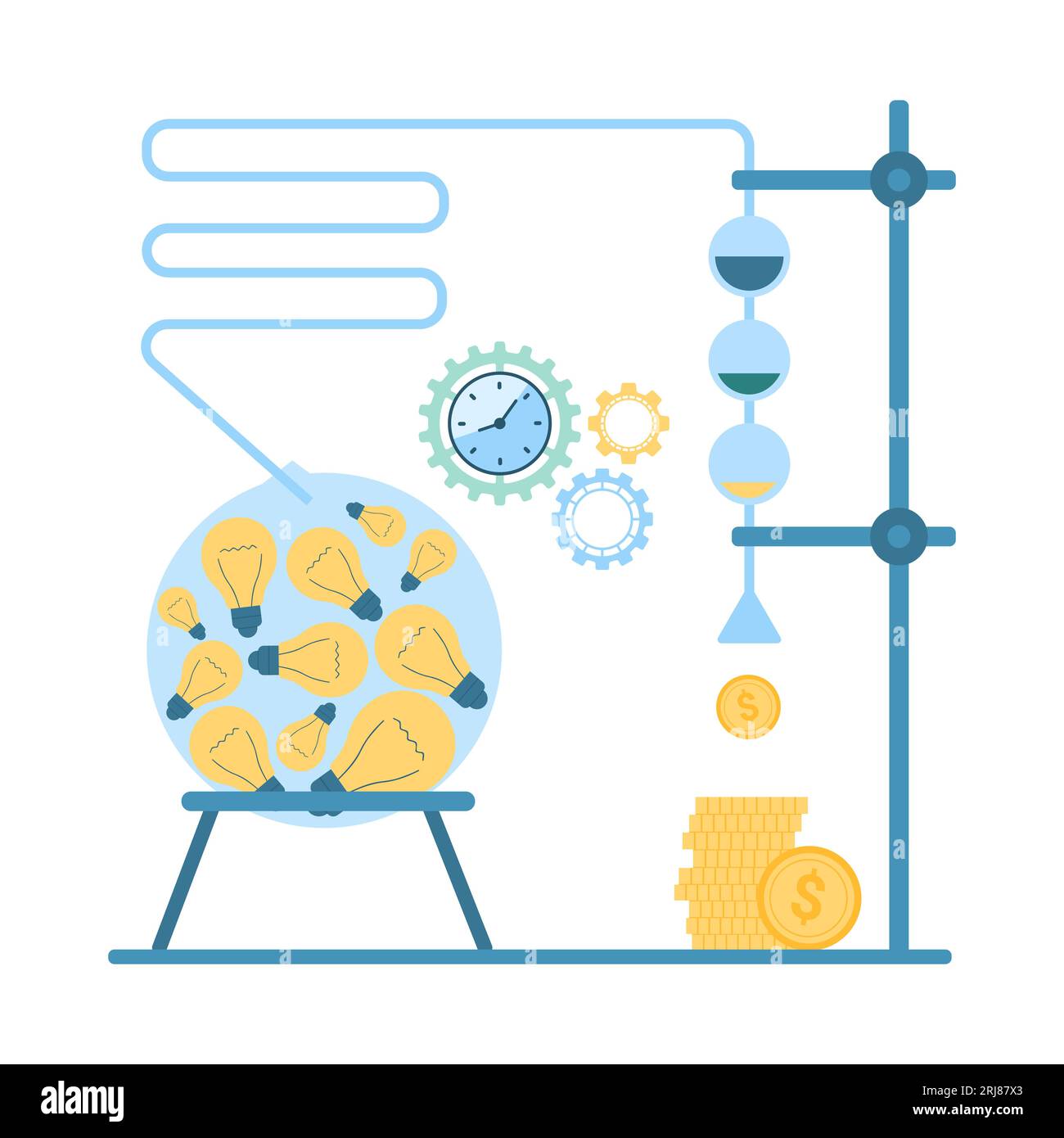 $

$

alamy

Image ID: 2RJ87X3
www.alamy.com