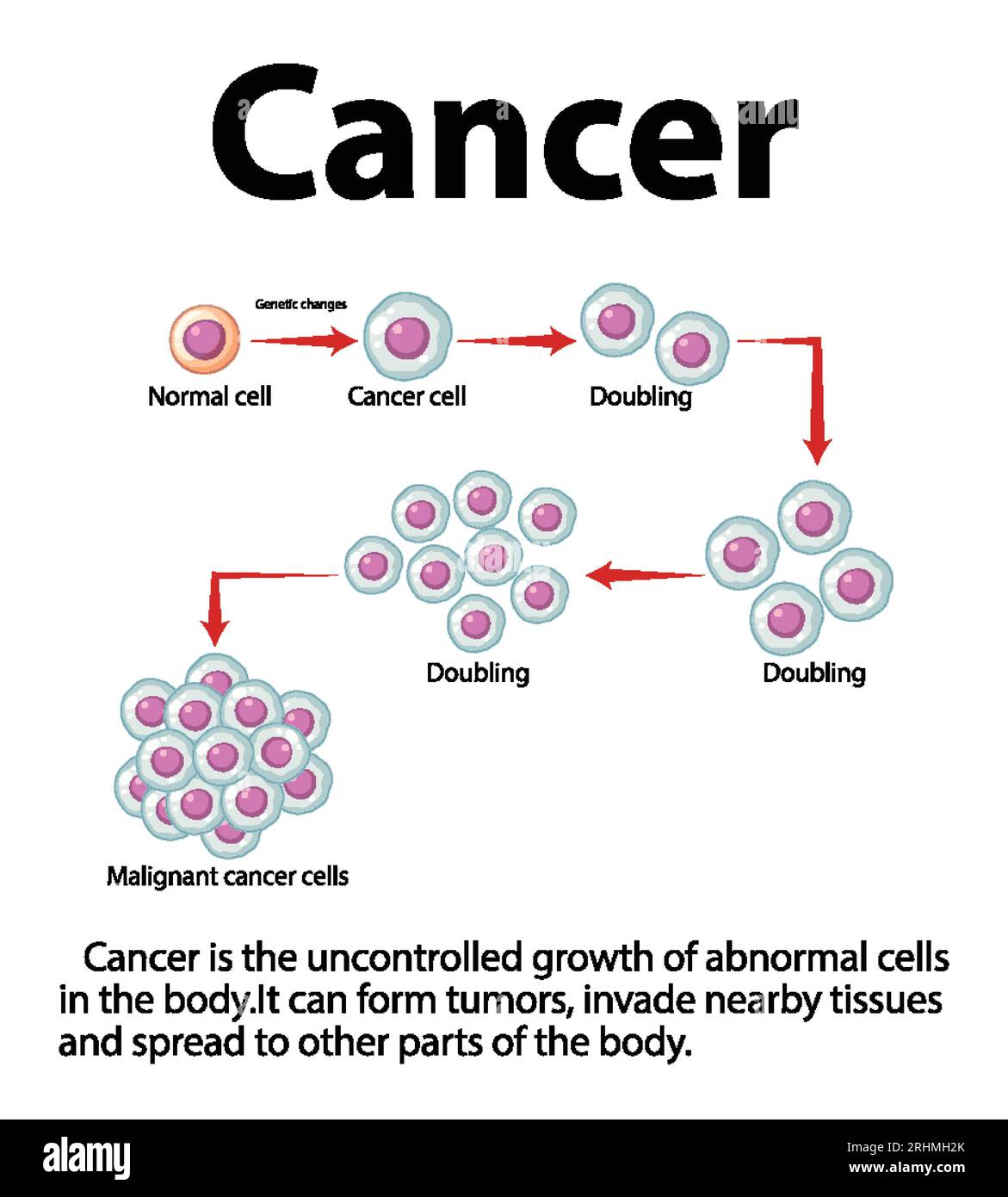 Cancer

Genetic changes

Normal cell

Cancer cell

Doubling

Doubling

Doubling

Malignant cancer cells

Cancer is the uncontrolled growth of abnormal cells in the body.It can form tumors, invade nearby tissues and spread to other parts of the body.

alamy

Image ID: 2RHMH2K
www.alamy.com