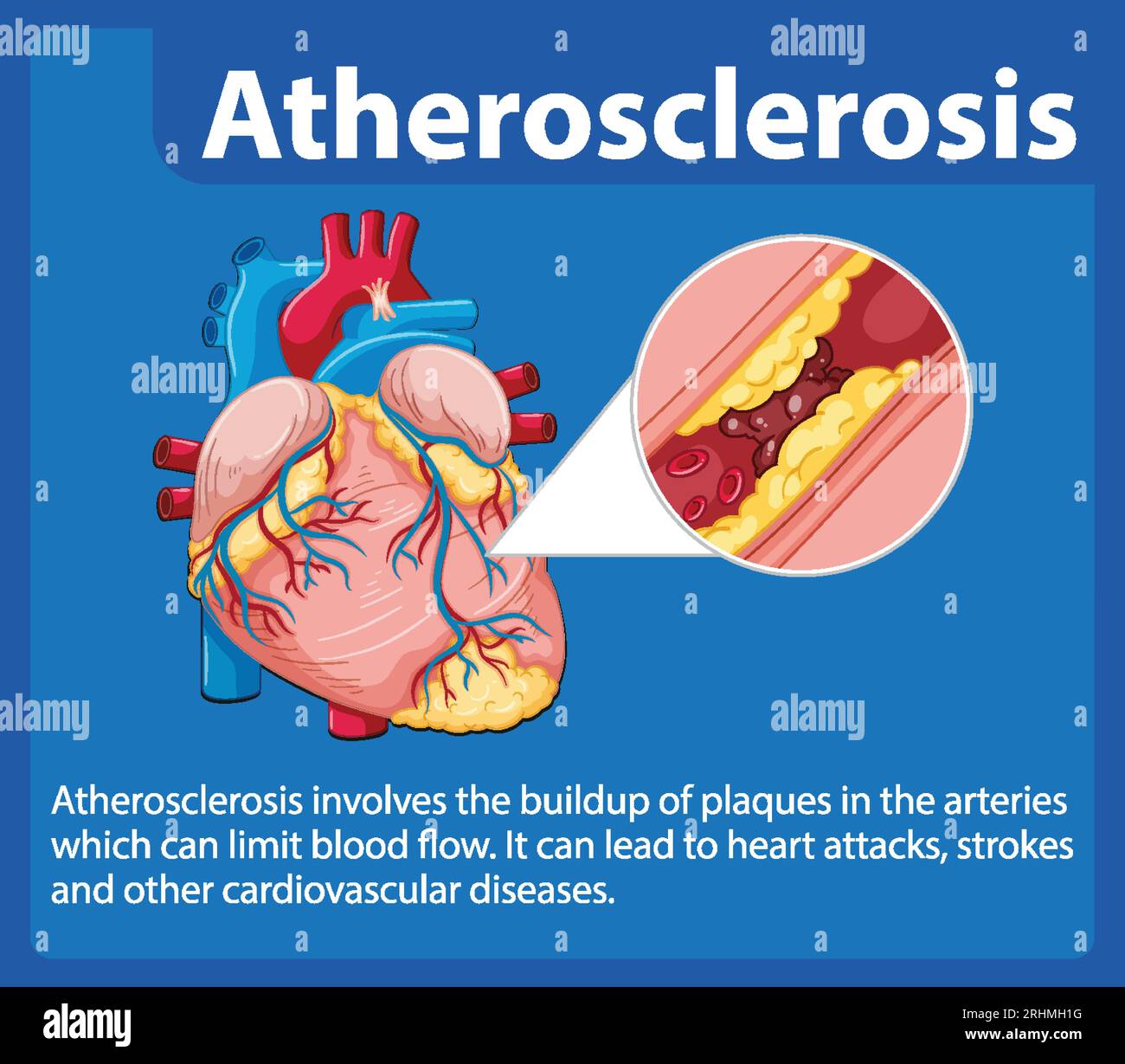 Atherosclerosis

Atherosclerosis involves the buildup of plaques in the arteries which can limit blood flow. It can lead to heart attacks, strokes and other cardiovascular diseases.

alamy

Image ID: 2RHMH1G
www.alamy.com