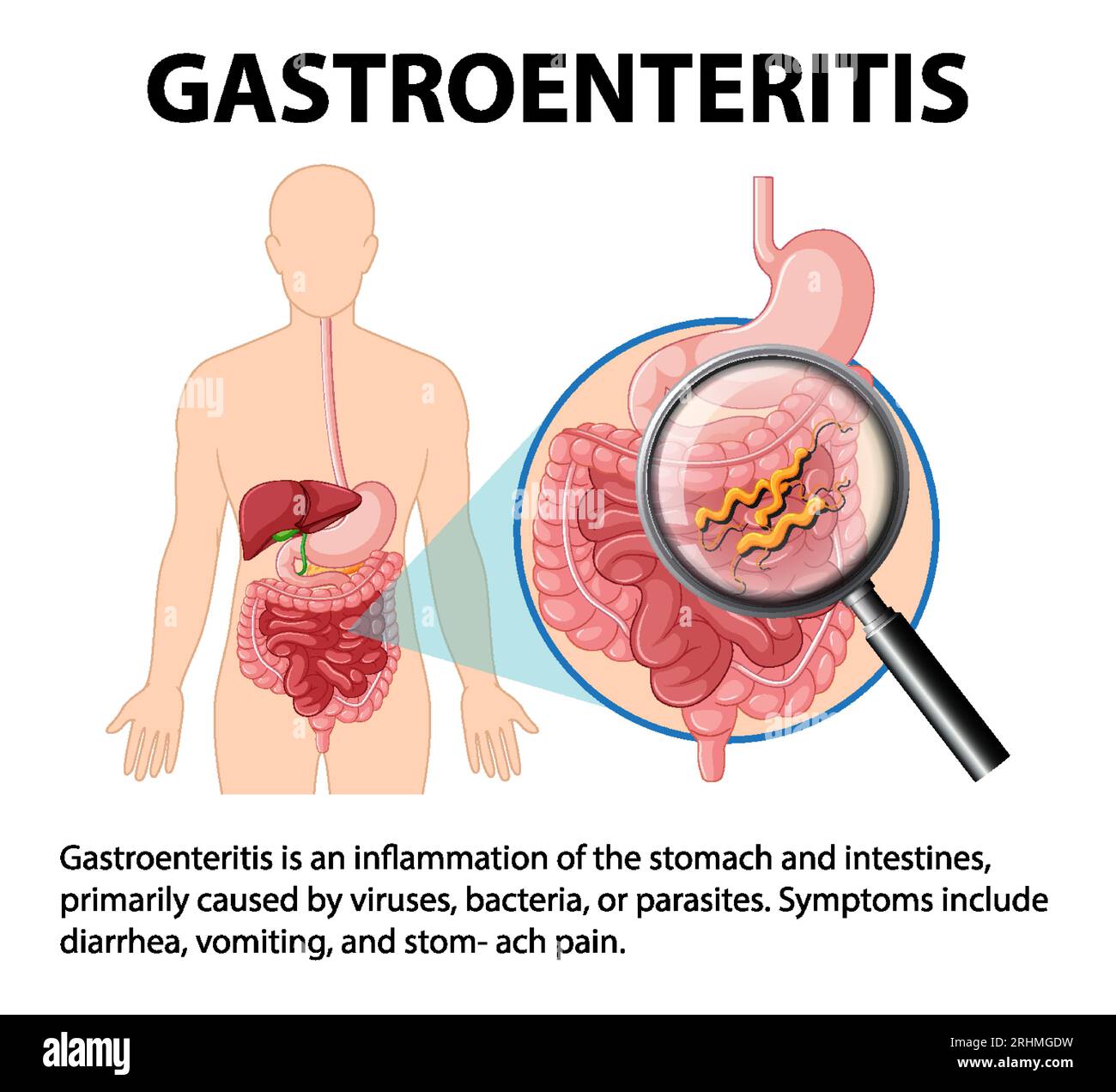 GASTROENTERITIS

Gastroenteritis is an inflammation of the stomach and intestines, primarily caused by viruses, bacteria, or parasites. Symptoms include diarrhea, vomiting, and stom- ach pain.

alamy

Image ID: 2RHMGDW
www.alamy.com