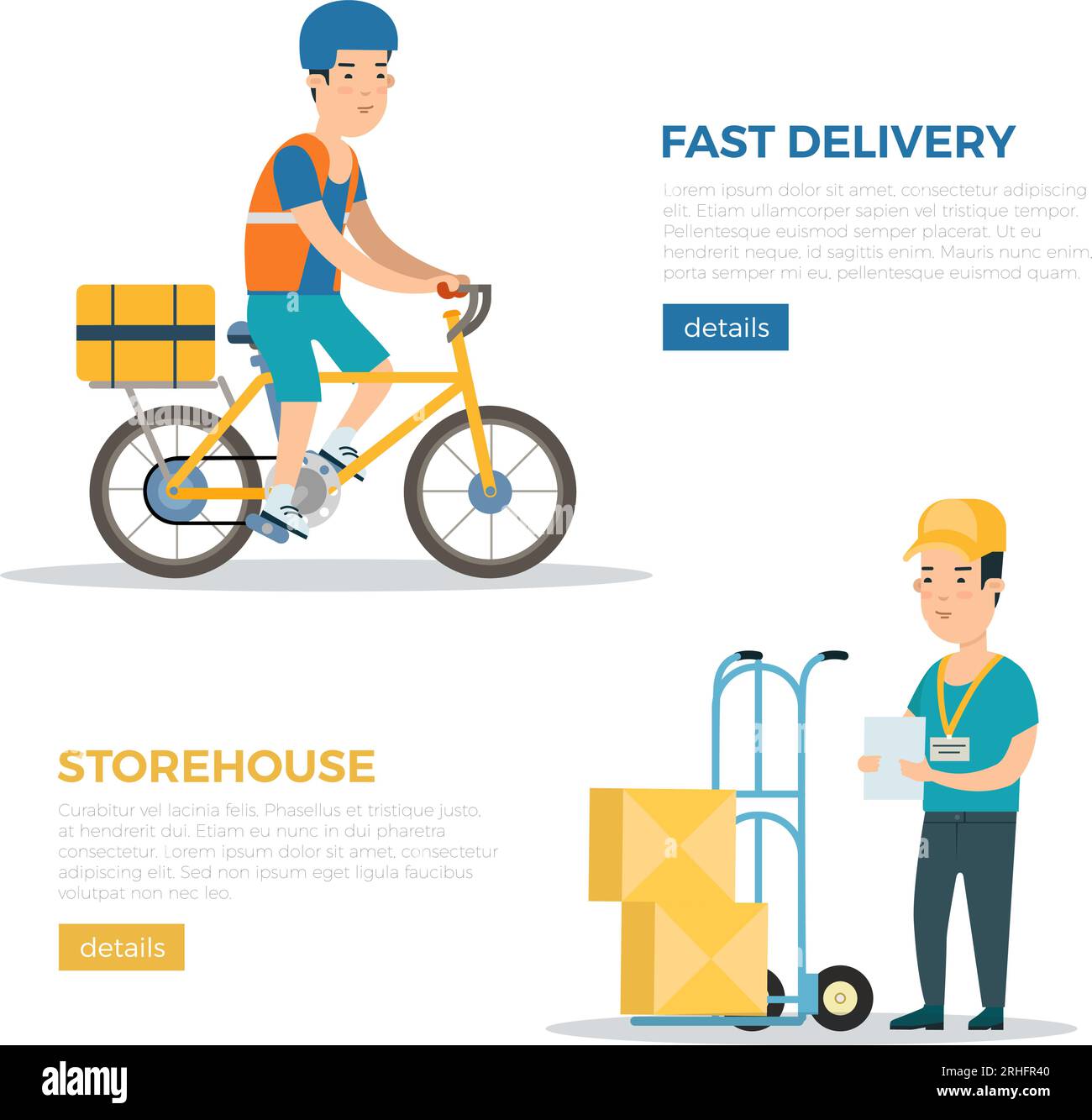 FAST DELIVERY

Lorem ipsum dolor sit amet, consectetur adipiscing elit. Etiam ullamcorper sapien vel tristique tempor. Pellentesque euismod semper placerat. Ut eu hendrerit neque, id sagittis enim. Mauris nunc enim, porta semper mi eu, pellentesque euismod quam.

details

STOREHOUSE

Curabitur vel lacinia felis. Phasellus et tristique justo, at hendrerit dui. Etiam eu nunc in dui pharetra consectetur. Lorem ipsum dolor sit amet, consectetur adipiscing elit. Sed non ipsum eget ligula faucibus volutpat non nec leo.

details

alamy

Image ID: 2RHFR40
www.alamy.com