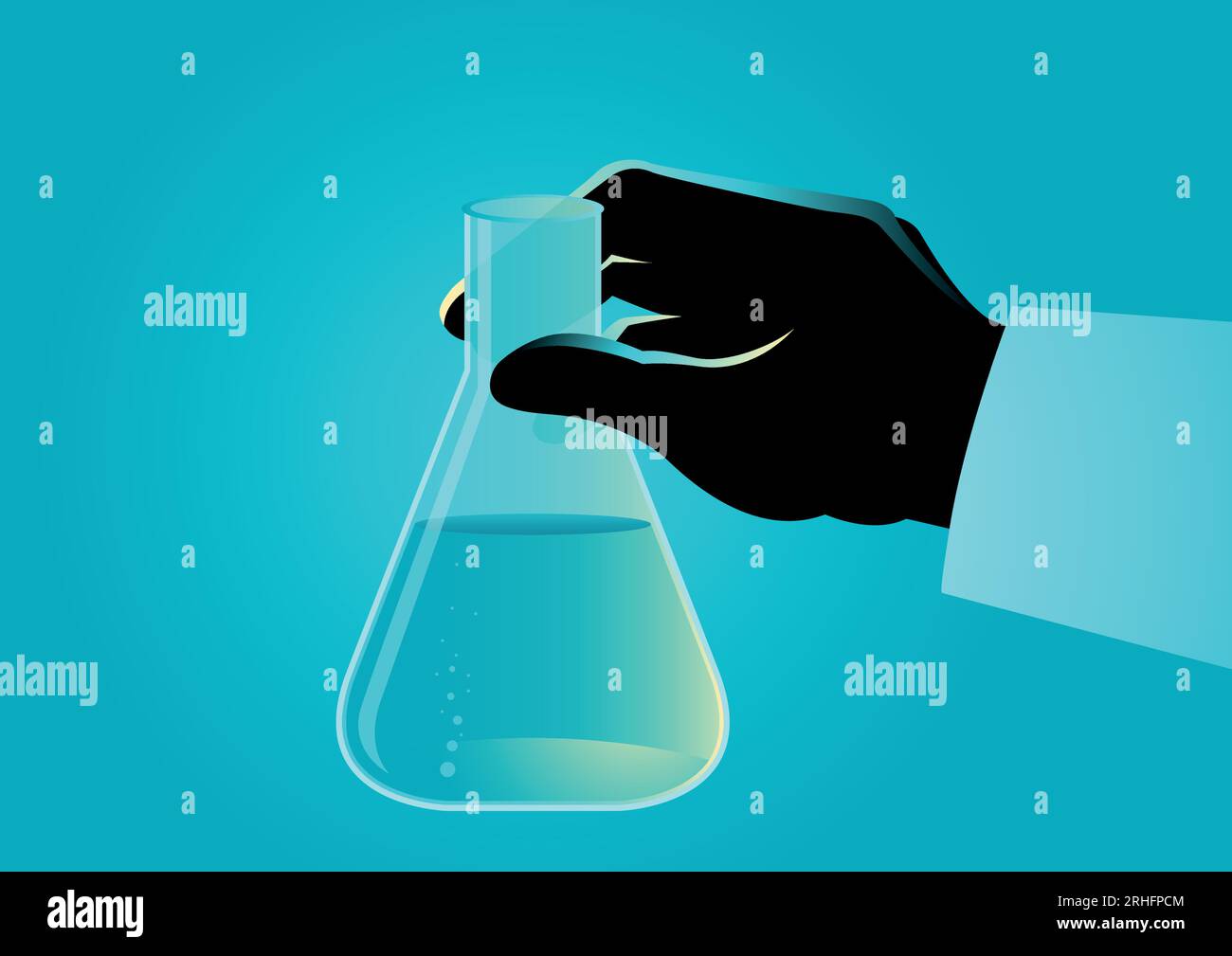 alamy alamy alamy alamy alamy

alamy
Image ID: 2RHFPCM
www.alamy.com