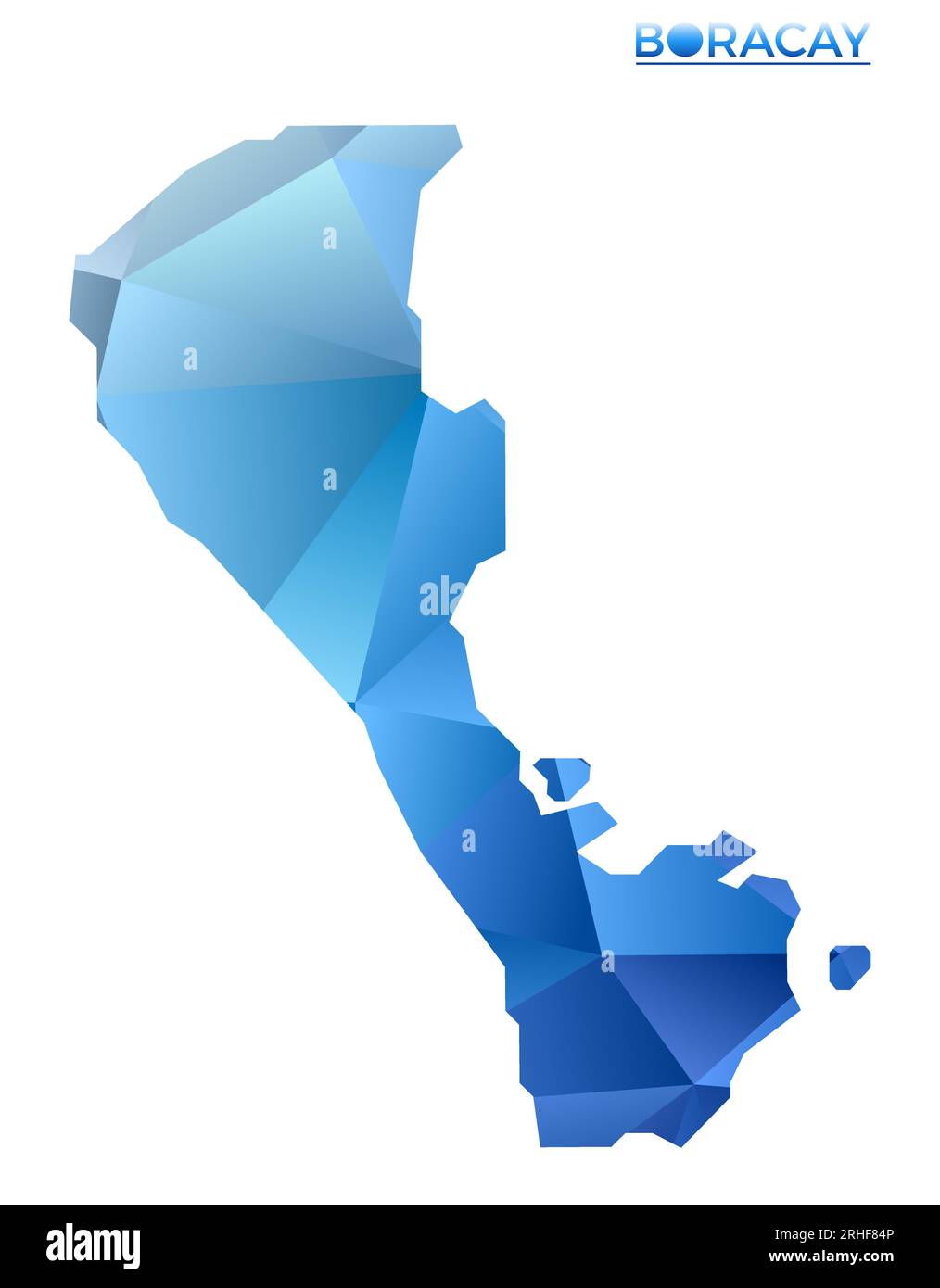 BORACAY

a
a
a
alamy
a
alamy
a

alamy

Image ID: 2RHF84P
www.alamy.com