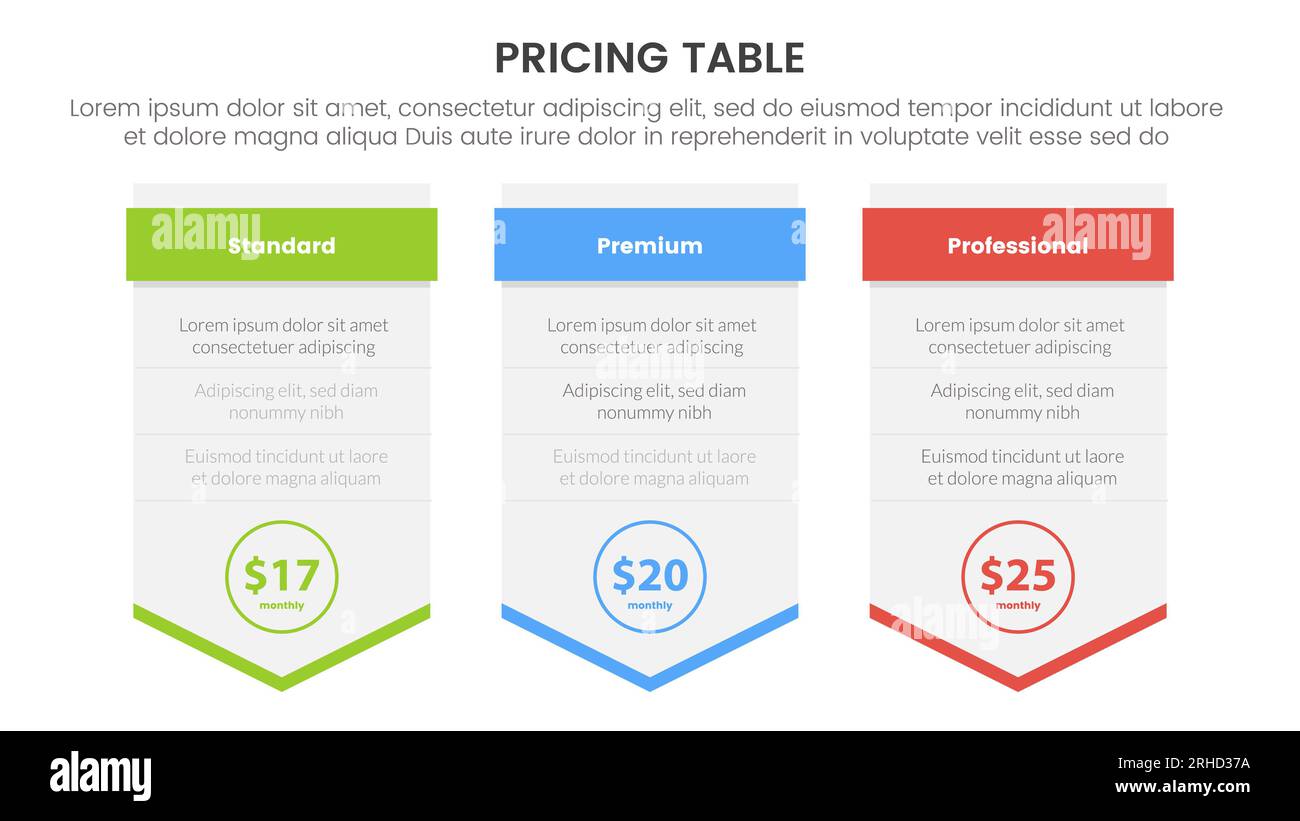 PRICING TABLE

Lorem ipsum dolor sit amet, consectetur adipiscing elit, sed do eiusmod tempor incididunt ut labore et dolore magna aliqua Duis aute irure dolor in reprehenderit in voluptate velit esse sed do

alamy

Standard

Lorem ipsum dolor sit amet consectetuer adipiscing

Adipiscing elit, sed diam nonummy nibh

Euismod tincidunt ut laore et dolore magna aliquam

$17
monthly

Premium

Lorem ipsum dolor sit amet consectetuer adipiscing

Adipiscing elit, sed diam nonummy nibh

Euismod tincidunt ut laore et dolore magna aliquam

$20
monthly

alamy

Professional

Lorem ipsum dolor sit amet consectetuer adipiscing

Adipiscing elit, sed diam nonummy nibh

Euismod tincidunt ut laore et dolore magna aliquam

$25
monthly

alamy

alamy

2RHD37A
www.alamy.com