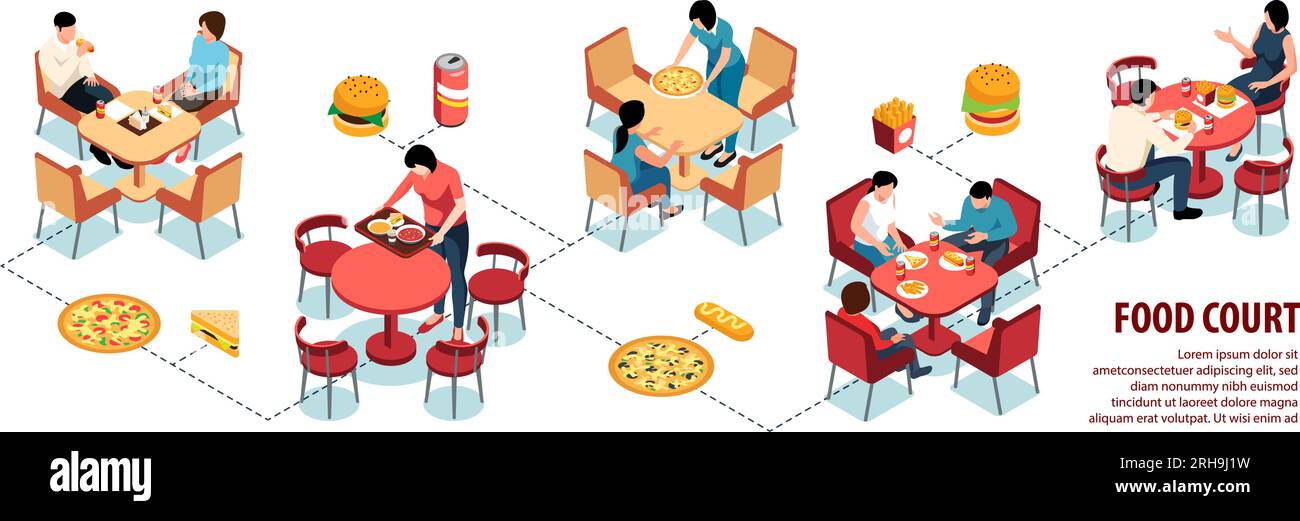 FOOD COURT

Lorem ipsum dolor sit ametconsectetuer adipiscing elit, sed diam nonummy nibh euismod tincidunt ut laoreet dolore magna aliquam erat volutpat. Ut wisi enim ad

alamy

Image ID: 2RH9J1W
www.alamy.com