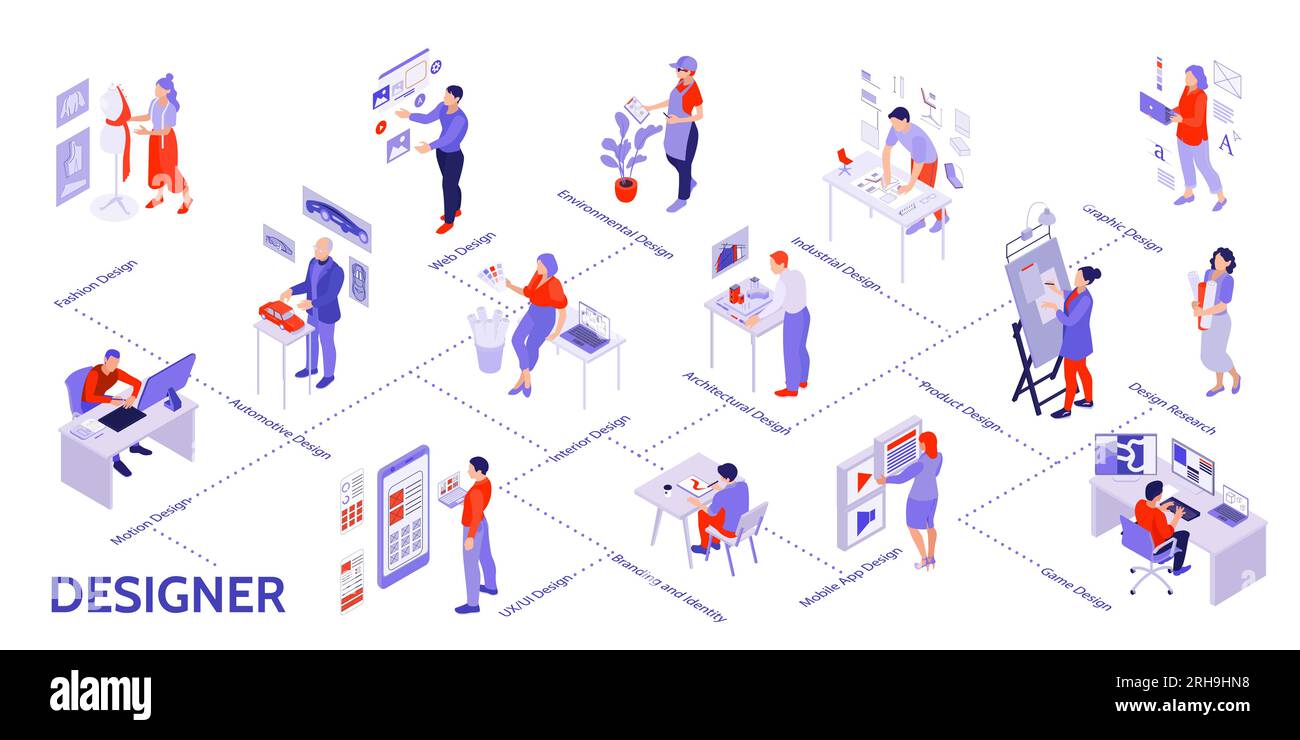 Fashion Design
Web Design
Environmental Design
Industrial Design
Graphic Design
Automotive Design
Interior Design
Architectural Design
Product Design
Design Research
Motion Design
UX/UI Design
Branding and Identity
Mobile App Design
Game Design
DESIGNER
alamy
Image ID: 2RH9HN8
www.alamy.com