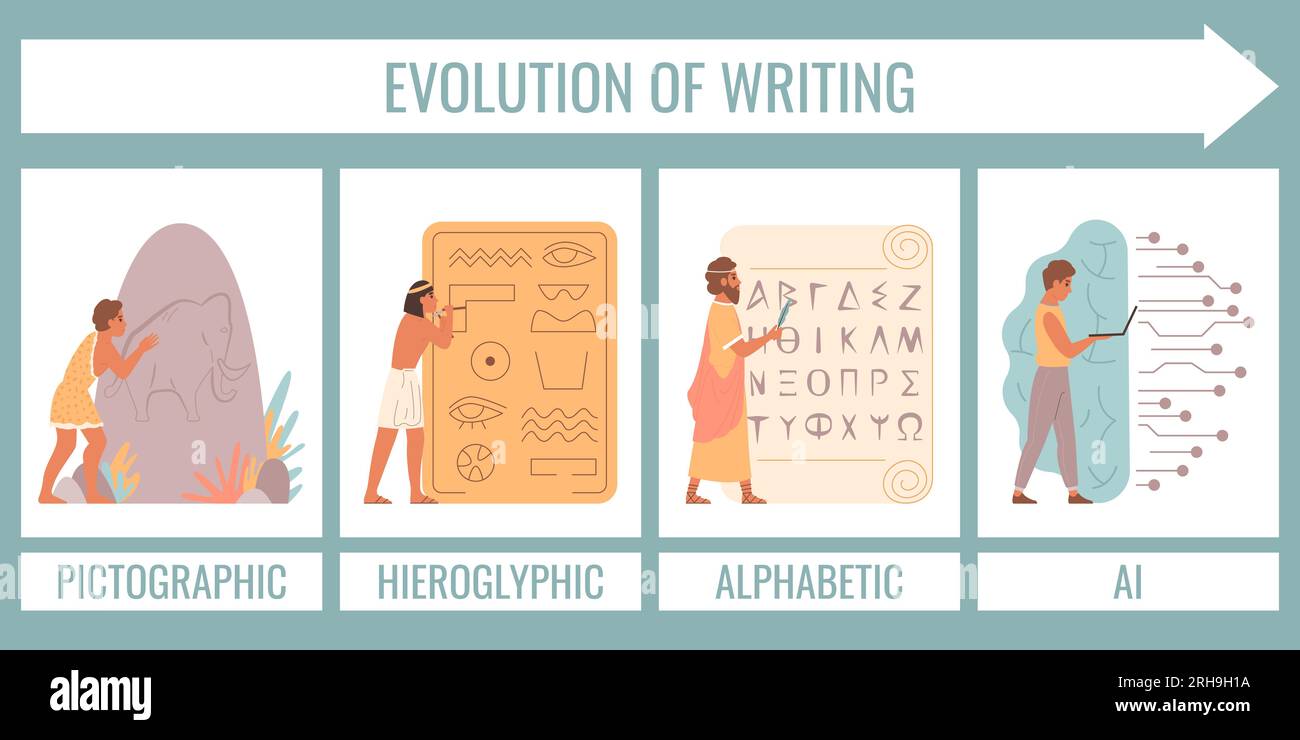 EVOLUTION OF WRITING

ΑΒΓΔΕΖ
ΗΘΙΚΛΜ
ΝΞΟΠΡΣ
ΤΥΦΧΨΩ

PICTOGRAPHIC

HIEROGLYPHIC

ALPHABETIC

AI

alamy

Image ID: 2RH9H1A
www.alamy.com