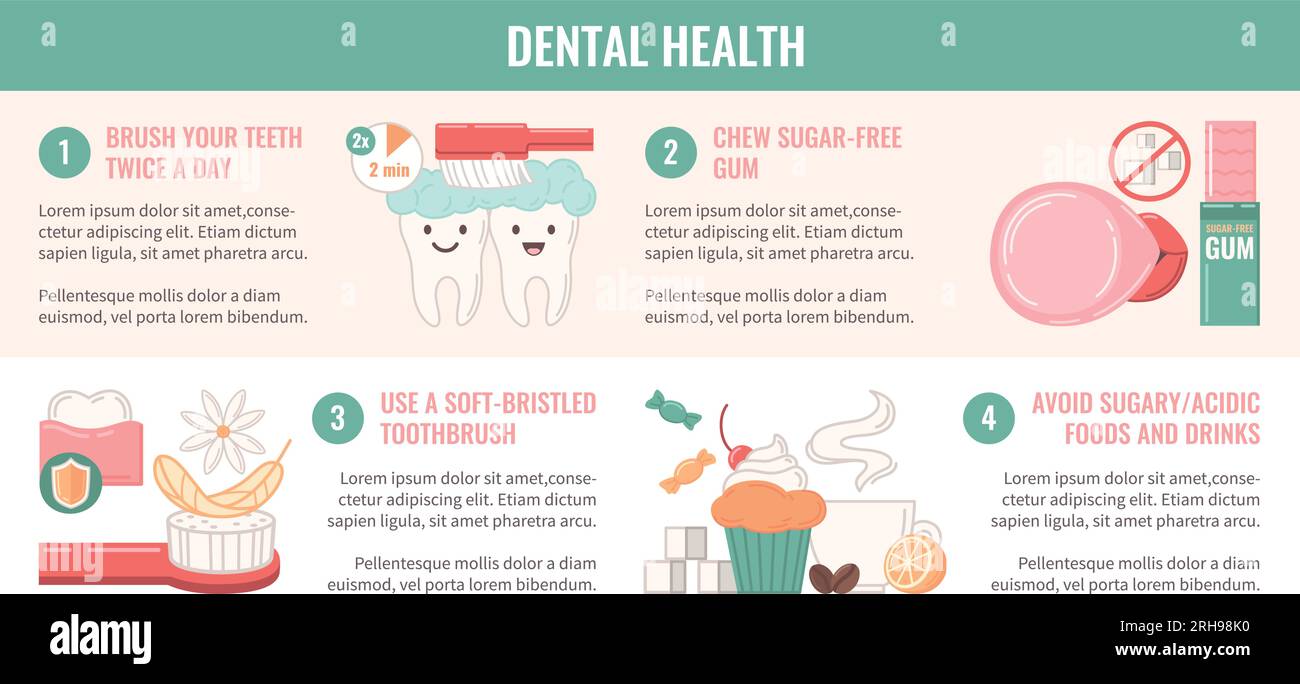 DENTAL HEALTH

1 BRUSH YOUR TEETH TWICE A DAY

2x 2 min

Lorem ipsum dolor sit amet,consectetur adipiscing elit. Etiam dictum sapien ligula, sit amet pharetra arcu.

Pellentesque mollis dolor a diam euismod, vel porta lorem bibendum.

2 CHEW SUGAR-FREE GUM

Lorem ipsum dolor sit amet,consectetur adipiscing elit. Etiam dictum sapien ligula, sit amet pharetra arcu.

Pellentesque mollis dolor a diam euismod, vel porta lorem bibendum.

SUGAR-FREE GUM

3 USE A SOFT-BRISTLED TOOTHBRUSH

Lorem ipsum dolor sit amet,consectetur adipiscing elit. Etiam dictum sapien ligula, sit amet pharetra arcu.

Pellentesque mollis dolor a diam euismod, vel porta lorem bibendum.

4 AVOID SUGARY/ACIDIC FOODS AND DRINKS

Lorem ipsum dolor sit amet,consectetur adipiscing elit. Etiam dictum sapien ligula, sit amet pharetra arcu.

Pellentesque mollis dolor a diam euismod, vel porta lorem bibendum.

alamy

Image ID: 2RH98K0
www.alamy.com