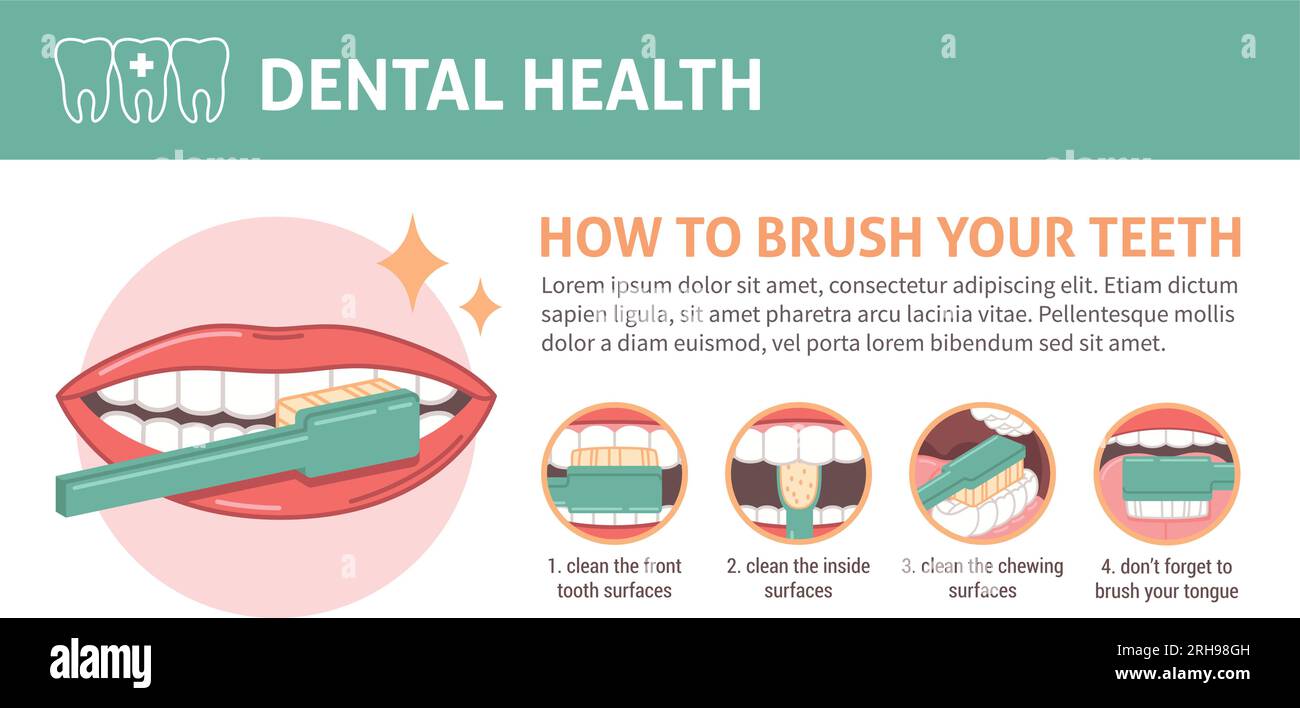 DENTAL HEALTH

HOW TO BRUSH YOUR TEETH

Lorem ipsum dolor sit amet, consectetur adipiscing elit. Etiam dictum sapien ligula, sit amet pharetra arcu lacinia vitae. Pellentesque mollis dolor a diam euismod, vel porta lorem bibendum sed sit amet.

1. clean the front tooth surfaces

2. clean the inside surfaces

3. clean the chewing surfaces

4. don't forget to brush your tongue

alamy

Image ID: 2RH98GH
www.alamy.com