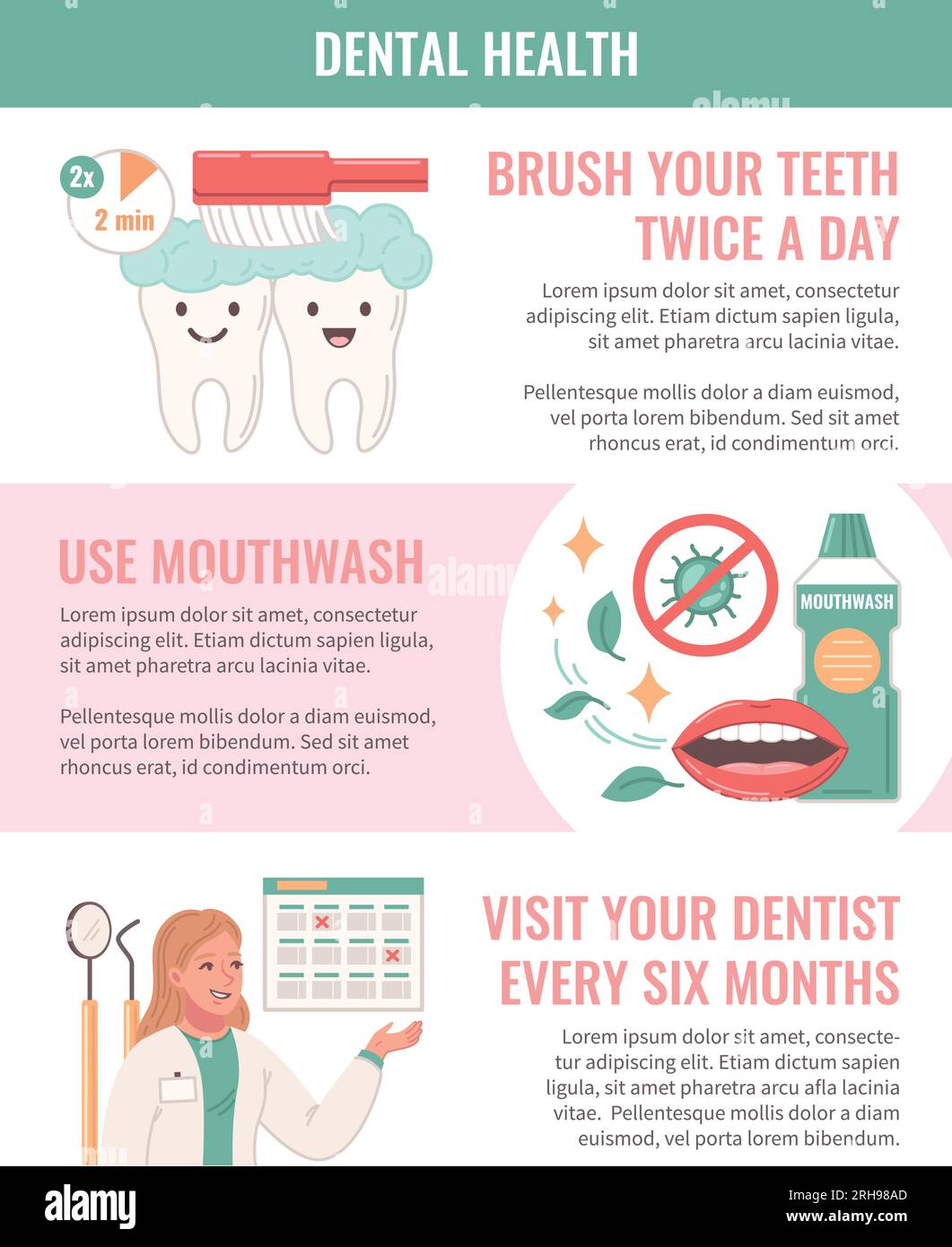 DENTAL HEALTH

2x
2 min

BRUSH YOUR TEETH TWICE A DAY

Lorem ipsum dolor sit amet, consectetur adipiscing elit. Etiam dictum sapien ligula, sit amet pharetra arcu lacinia vitae.

Pellentesque mollis dolor a diam euismod, vel porta lorem bibendum. Sed sit amet rhoncus erat, id condimentum orci.

USE MOUTHWASH

Lorem ipsum dolor sit amet, consectetur adipiscing elit. Etiam dictum sapien ligula, sit amet pharetra arcu lacinia vitae.

Pellentesque mollis dolor a diam euismod, vel porta lorem bibendum. Sed sit amet rhoncus erat, id condimentum orci.

MOUTHWASH

VISIT YOUR DENTIST EVERY SIX MONTHS

Lorem ipsum dolor sit amet, consectetur adipiscing elit. Etiam dictum sapien ligula, sit amet pharetra arcu afla lacinia vitae. Pellentesque mollis dolor a diam euismod, vel porta lorem bibendum.

alamy

Image ID: 2RH98AD
www.alamy.com