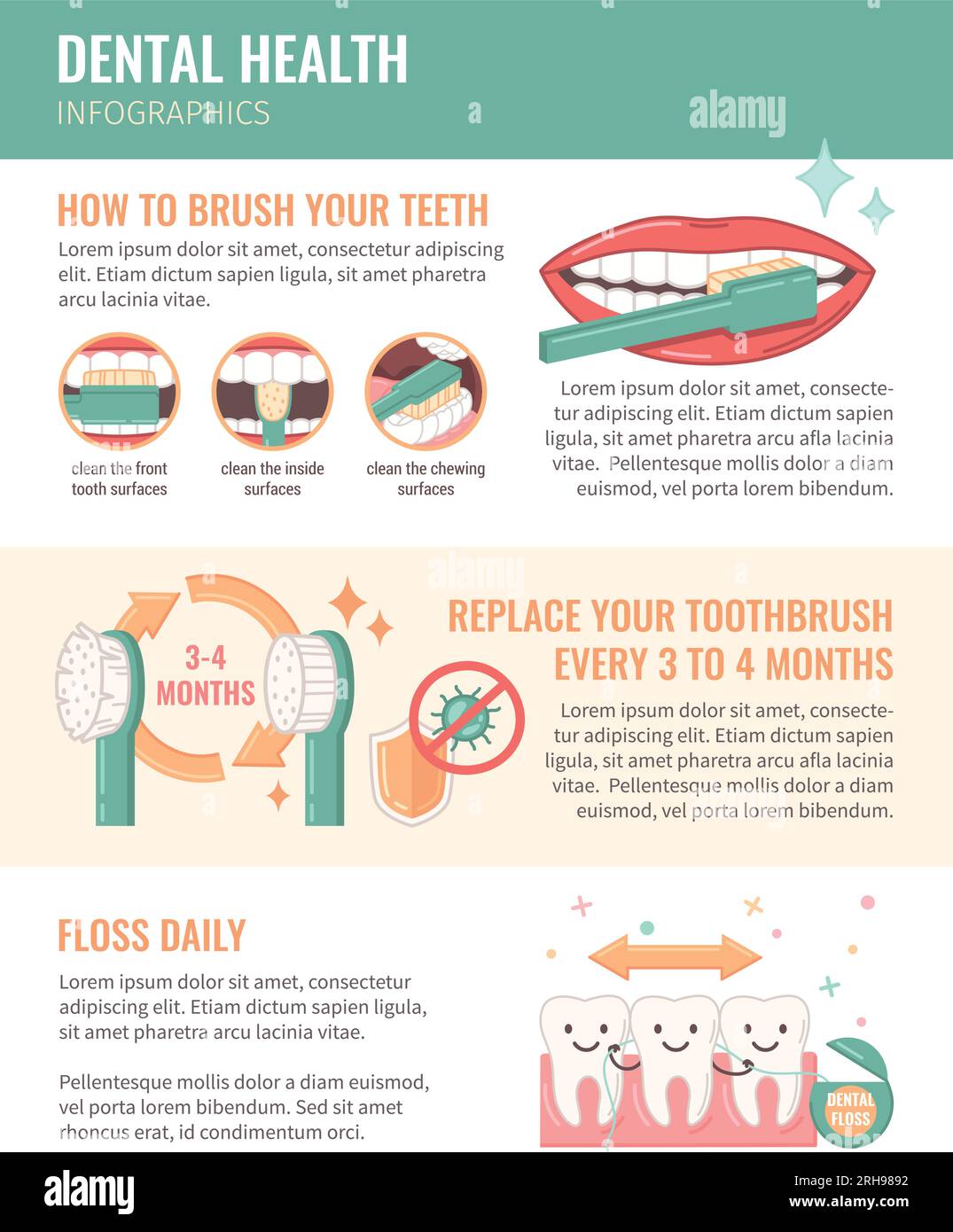 DENTAL HEALTH
INFOGRAPHICS

alamy

HOW TO BRUSH YOUR TEETH
Lorem ipsum dolor sit amet, consectetur adipiscing elit. Etiam dictum sapien ligula, sit amet pharetra arcu lacinia vitae.

clean the front tooth surfaces

clean the inside surfaces

clean the chewing surfaces

Lorem ipsum dolor sit amet, consectetur adipiscing elit. Etiam dictum sapien ligula, sit amet pharetra arcu afla lacinia vitae. Pellentesque mollis dolor a diam euismod, vel porta lorem bibendum.

3-4 MONTHS

REPLACE YOUR TOOTHBRUSH EVERY 3 TO 4 MONTHS
Lorem ipsum dolor sit amet, consectetur adipiscing elit. Etiam dictum sapien ligula, sit amet pharetra arcu afla lacinia vitae. Pellentesque mollis dolor a diam euismod, vel porta lorem bibendum.

FLOSS DAILY
Lorem ipsum dolor sit amet, consectetur adipiscing elit. Etiam dictum sapien ligula, sit amet pharetra arcu lacinia vitae.

Pellentesque mollis dolor a diam euismod, vel porta lorem bibendum. Sed sit amet rhoncus erat, id condimentum orci.

DENTAL FLOSS

alamy

Image ID: 2RH9892
www.alamy.com