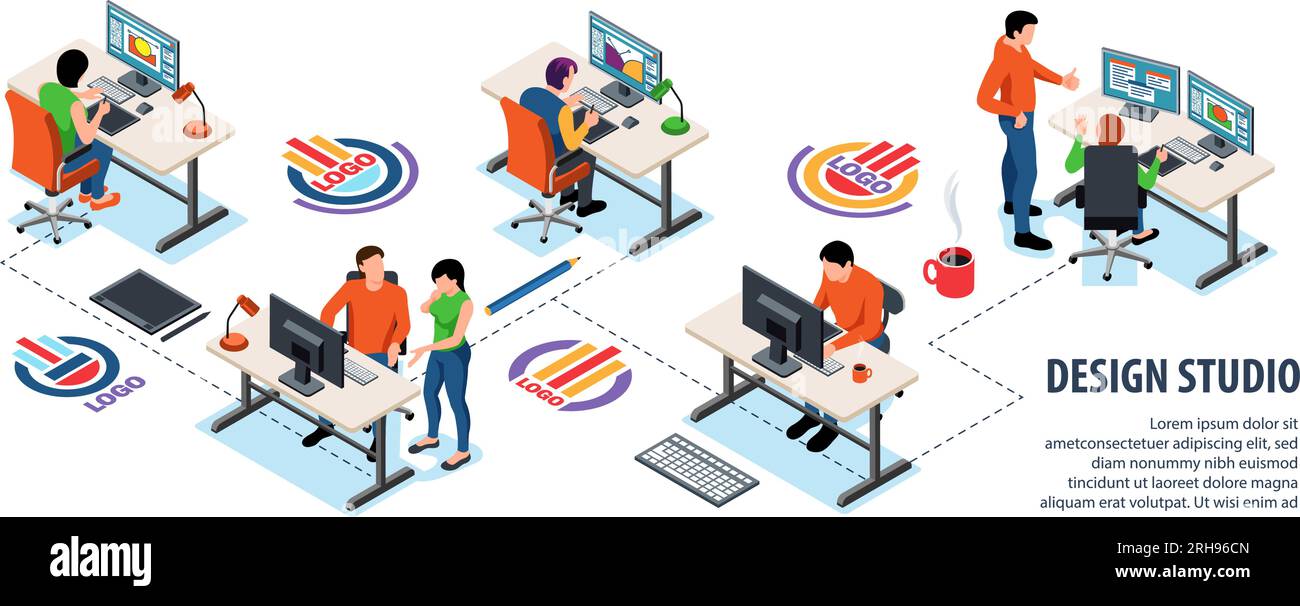 LOGO

LOGO

LOGO

LOGO

DESIGN STUDIO

Lorem ipsum dolor sit ametconsectetuer adipiscing elit, sed diam nonummy nibh euismod tincidunt ut laoreet dolore magna aliquam erat volutpat. Ut wisi enim ad

alamy

Image ID: 2RH96CN
www.alamy.com