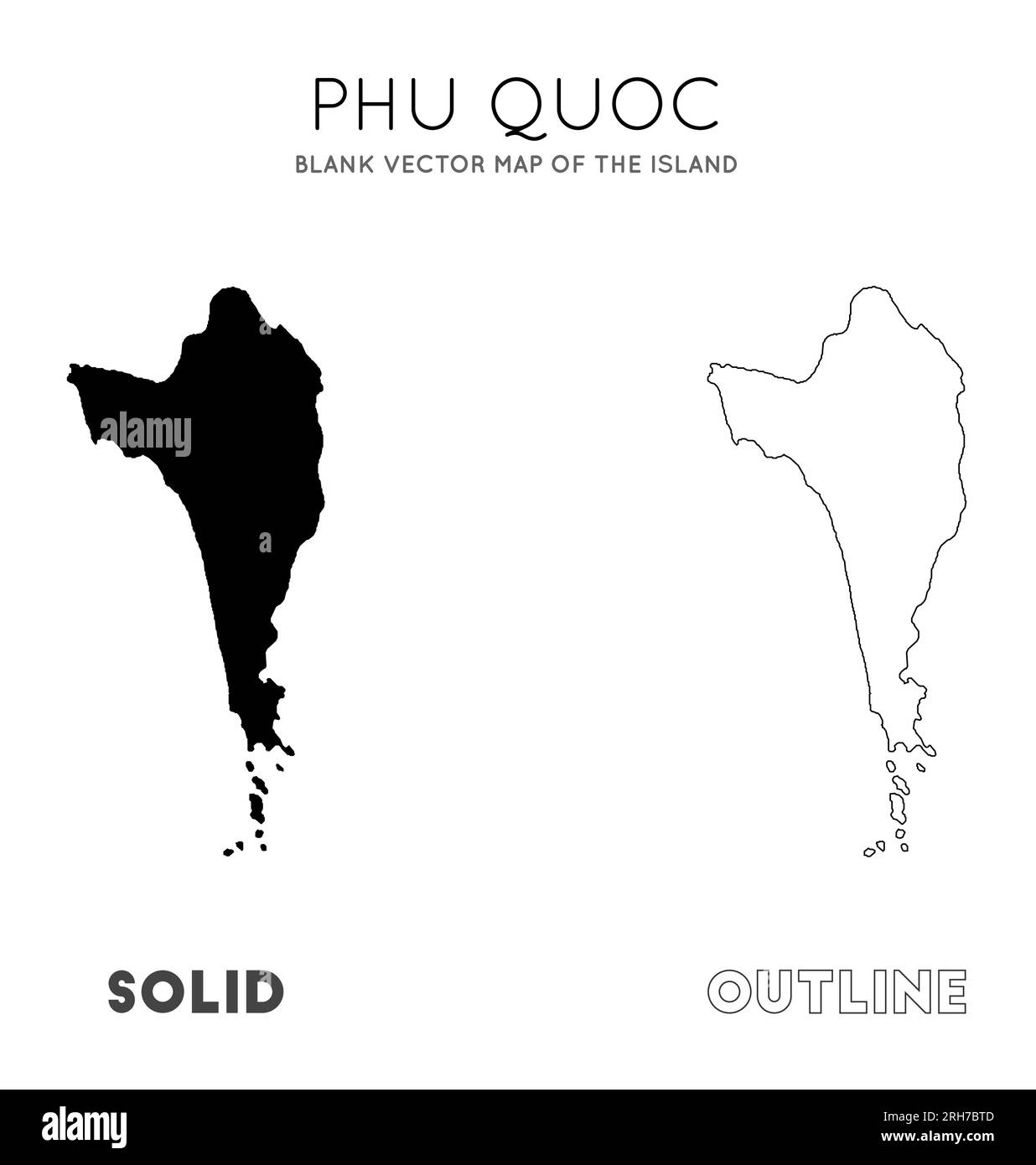 PHU QUOC

BLANK VECTOR MAP OF THE ISLAND

alamy

a

a

SOLID

OUTLINE

alamy

Image ID: 2RH7BTD
www.alamy.com