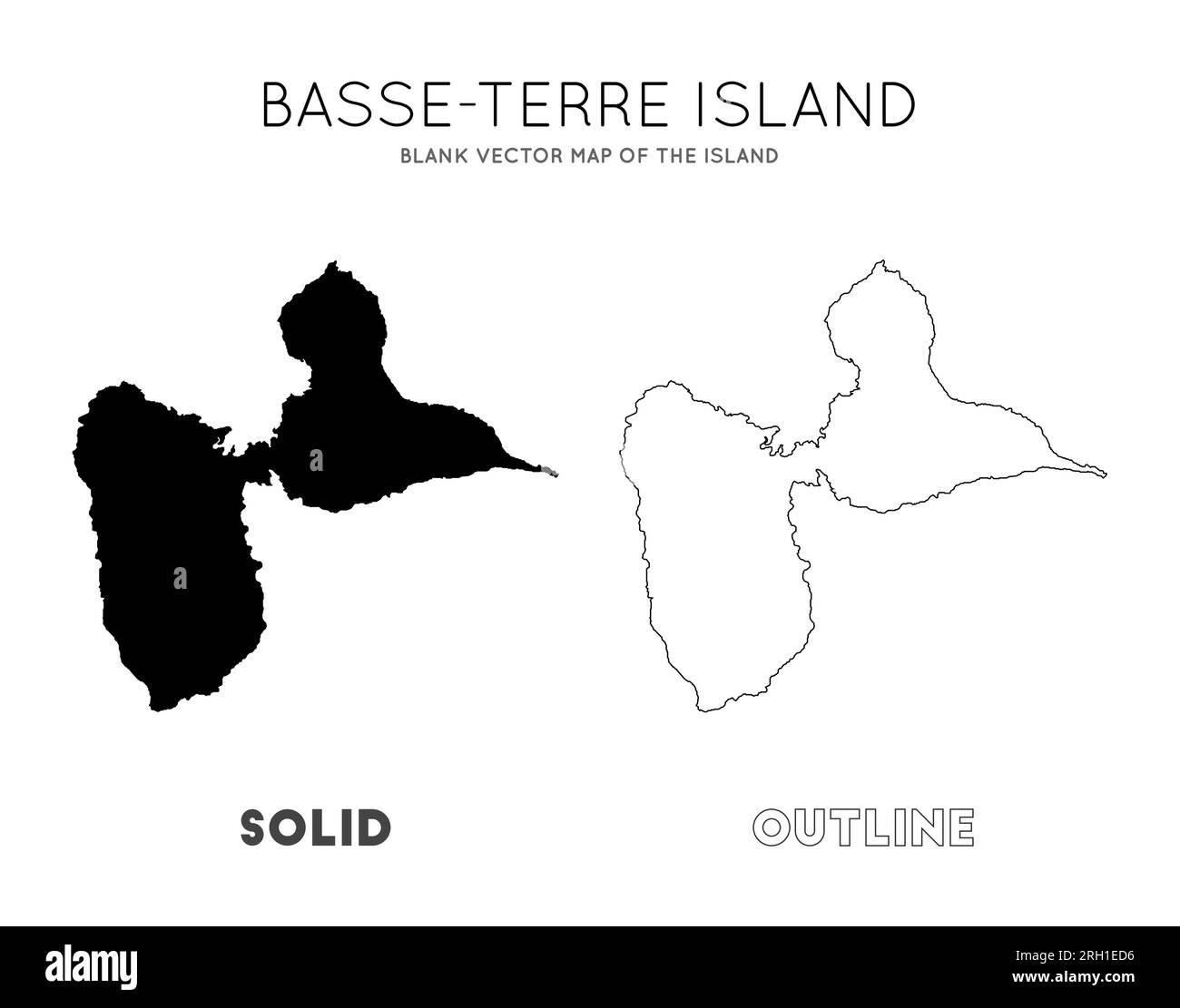 BASSE-TERRE ISLAND
BLANK VECTOR MAP OF THE ISLAND

a

a

SOLID

OUTLINE

alamy

Image ID: 2RH1ED6
www.alamy.com