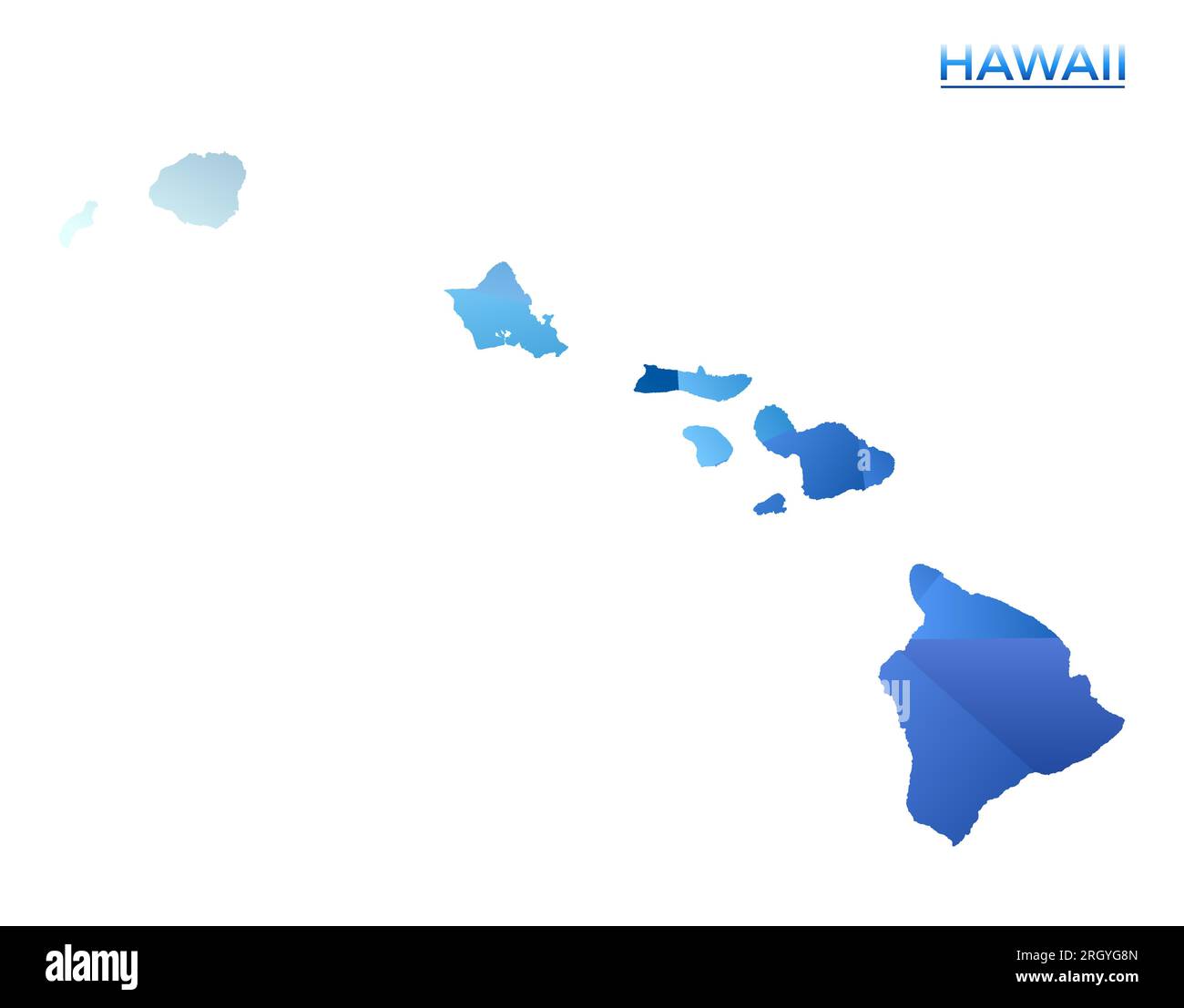 HAWAII

alamy

Image ID: 2RGYG8N
www.alamy.com