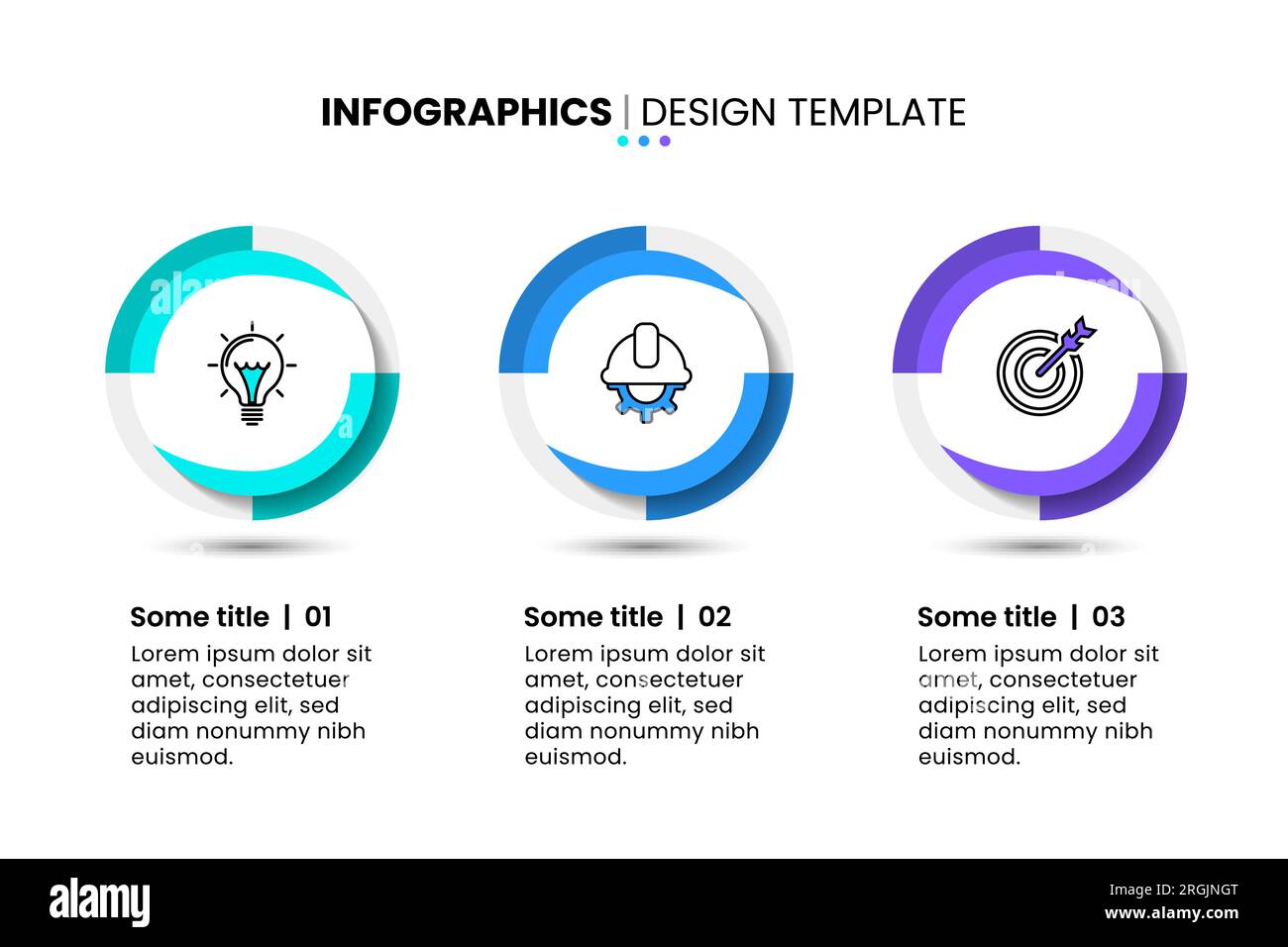 INFOGRAPHICS | DESIGN TEMPLATE

Some title | 01
Lorem ipsum dolor sit amet, consectetuer adipiscing elit, sed diam nonummy nibh euismod.

Some title | 02
Lorem ipsum dolor sit amet, consectetuer adipiscing elit, sed diam nonummy nibh euismod.

Some title | 03
Lorem ipsum dolor sit amet, consectetuer adipiscing elit, sed diam nonummy nibh euismod.

alamy

Image ID: 2RGJNGT
www.alamy.com