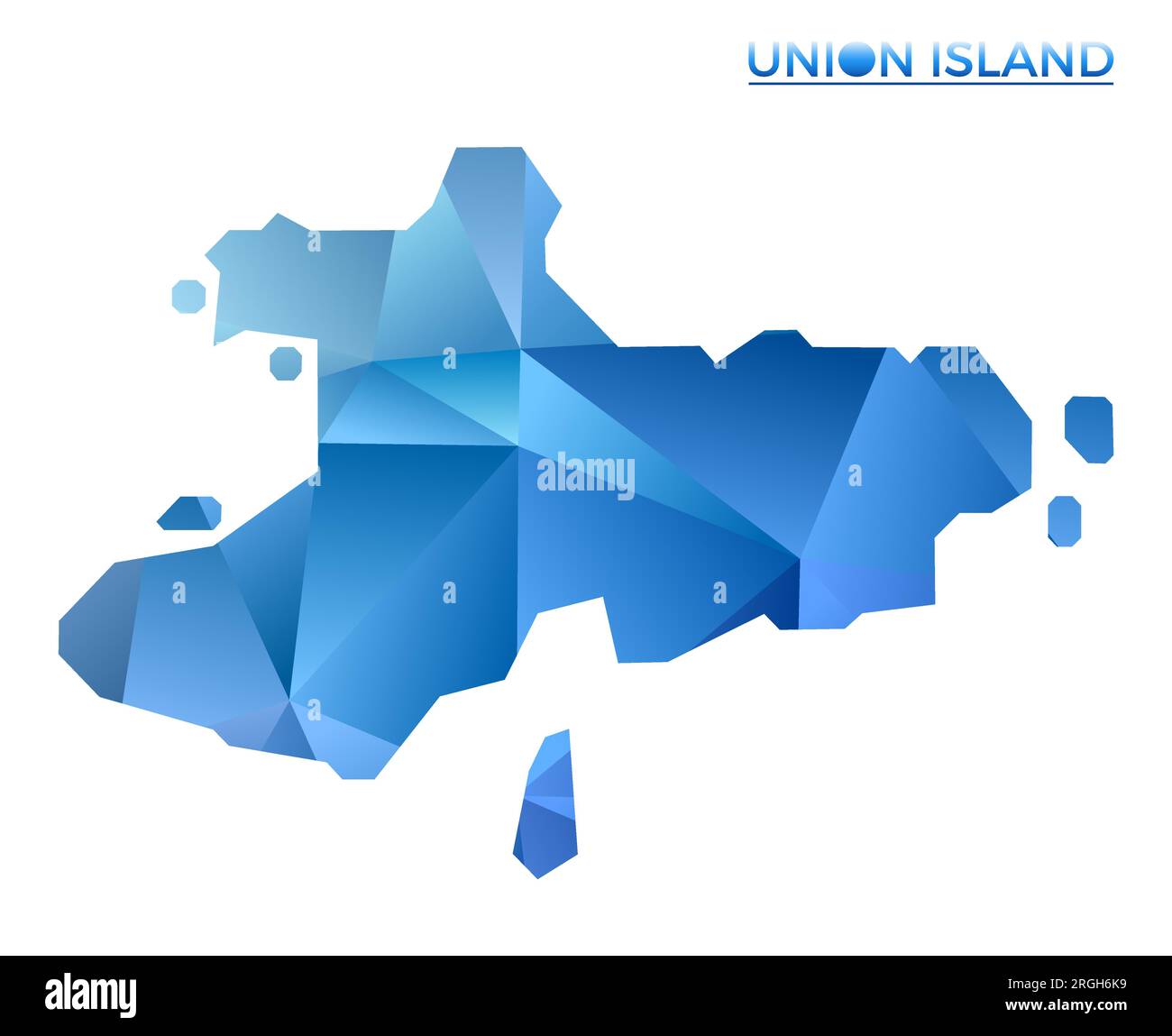 UNION ISLAND

alamy

alamy

Image ID: 2RGH6K9
www.alamy.com