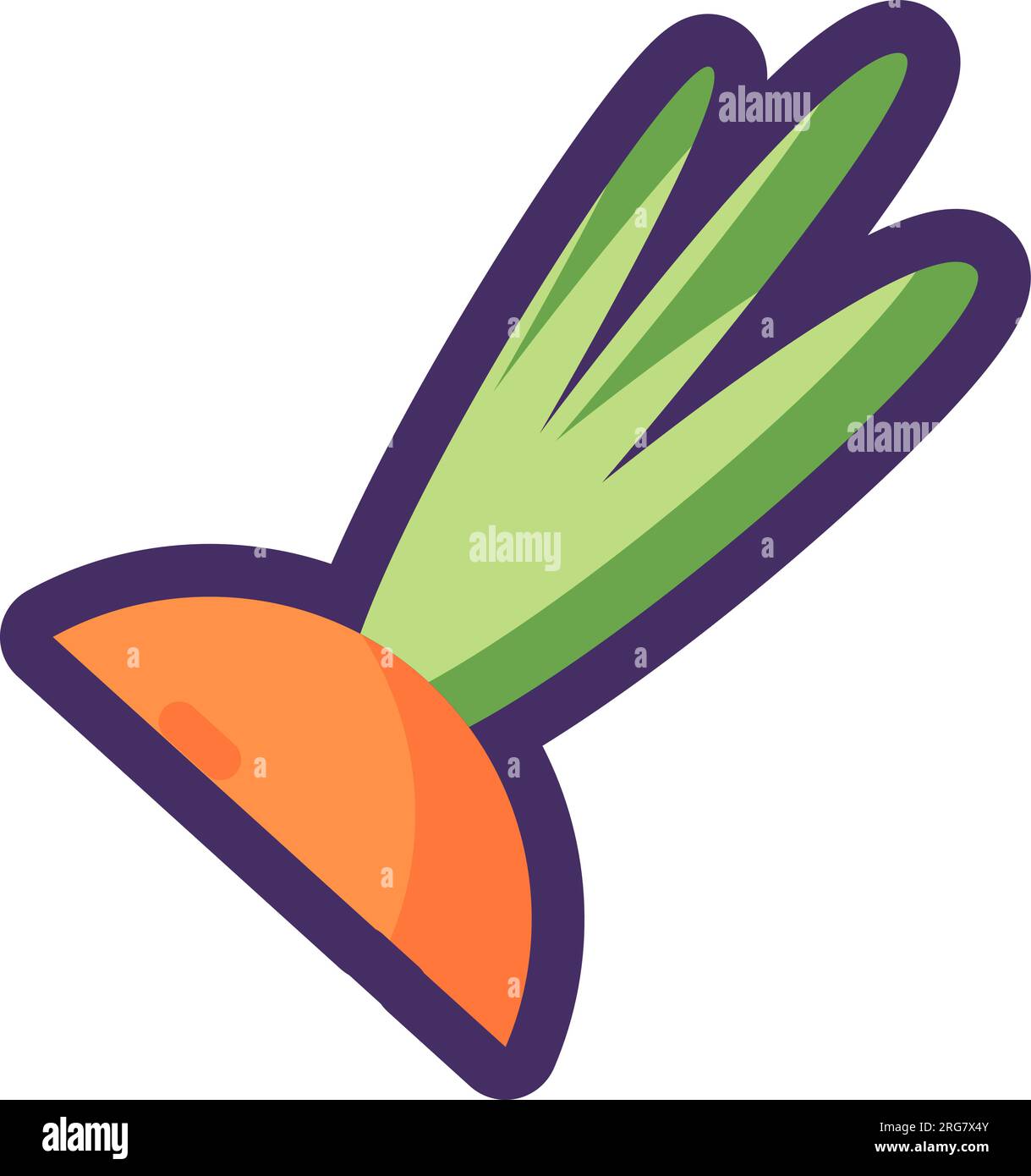 alamy
alamy
alamy

alamy
Image ID: 2RG7X4Y
www.alamy.com