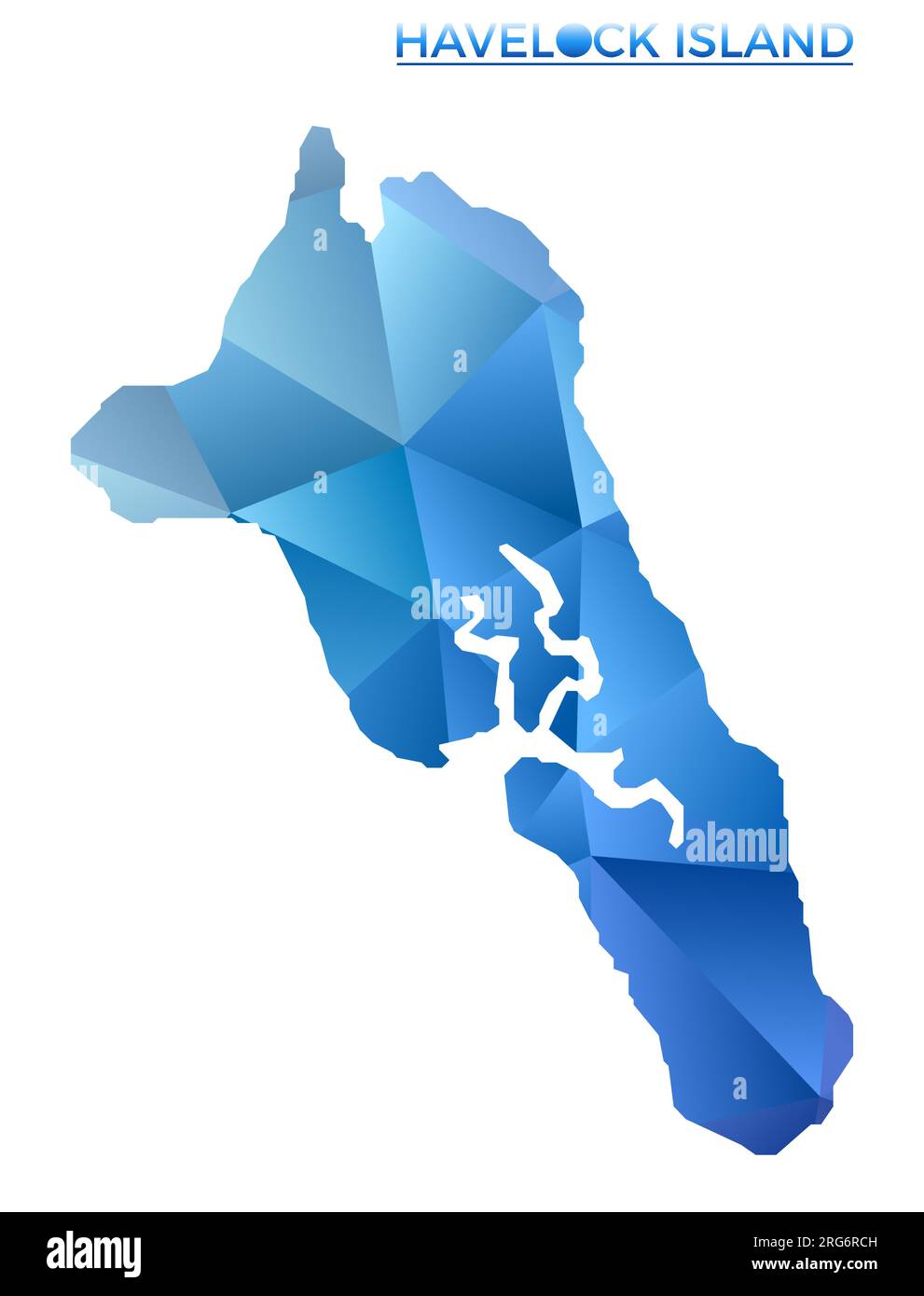 HAVELOCK ISLAND

a

a

a

a

alamy

a

alamy

a

alamy

Image ID: 2RG6RCH
www.alamy.com