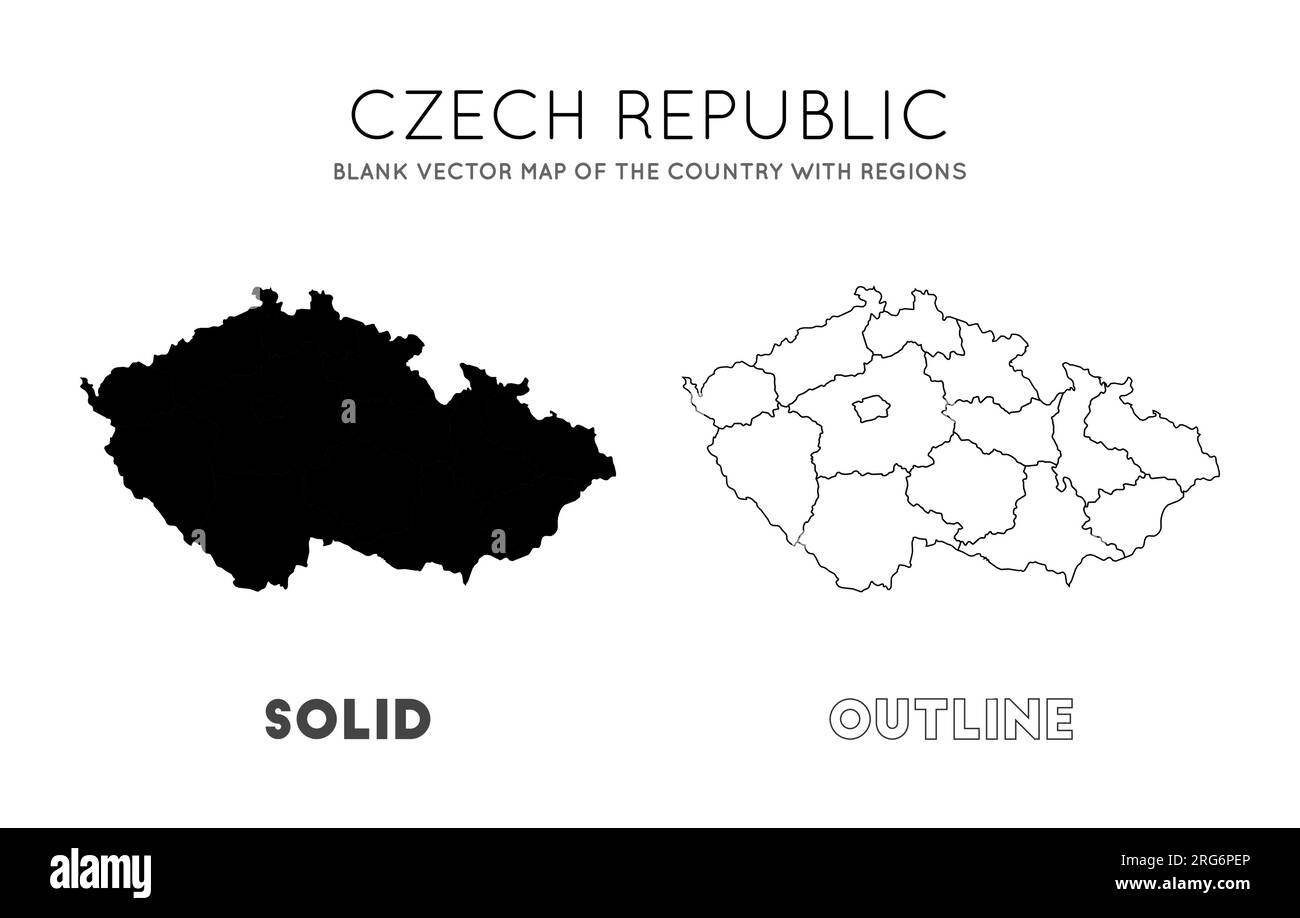 CZECH REPUBLIC
BLANK VECTOR MAP OF THE COUNTRY WITH REGIONS

a

a

a

SOLID

OUTLINE

alamy

Image ID: 2RG6PEP
www.alamy.com