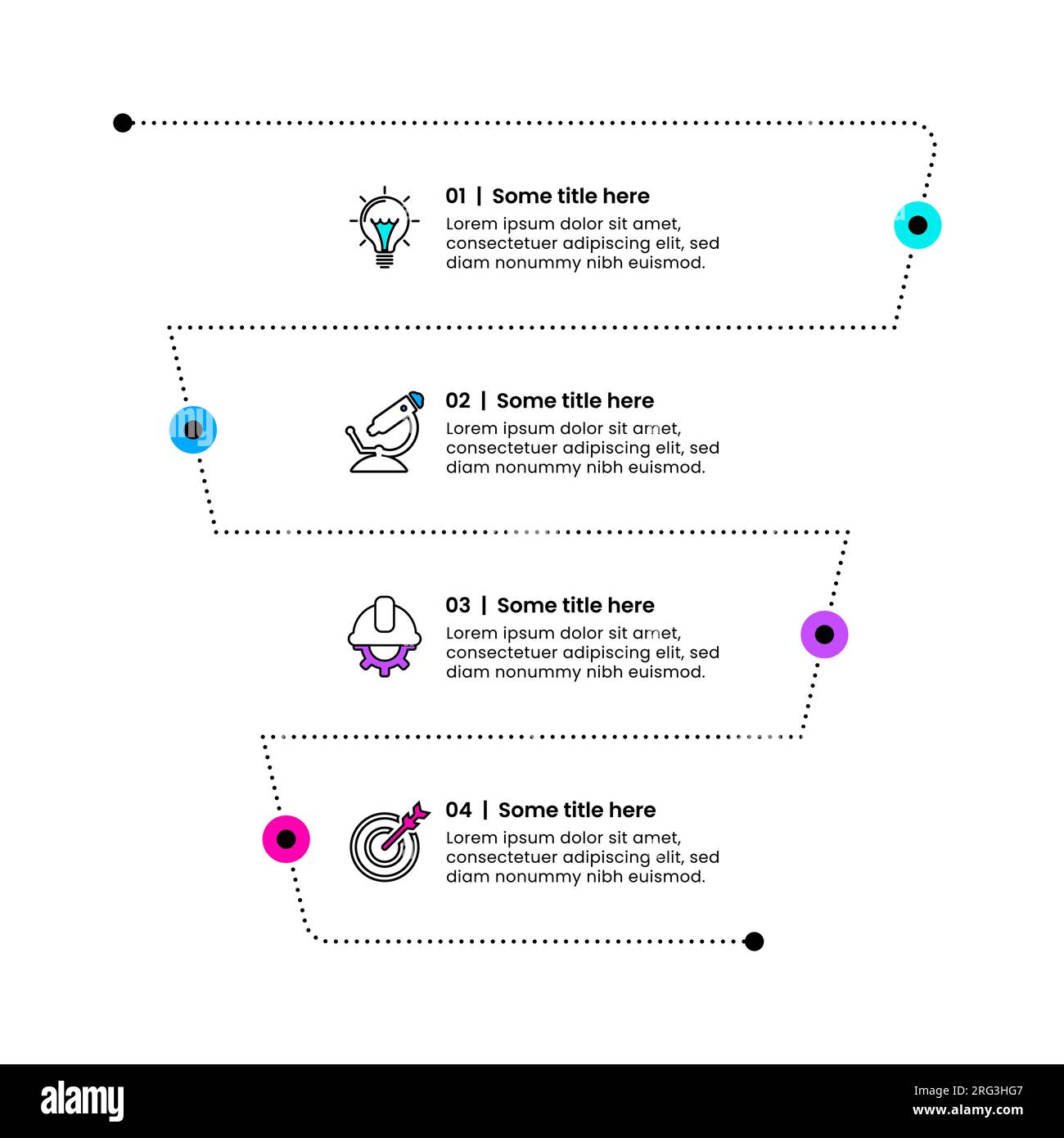 01 | Some title here
Lorem ipsum dolor sit amet, consectetuer adipiscing elit, sed diam nonummy nibh euismod.

02 | Some title here
Lorem ipsum dolor sit amet, consectetuer adipiscing elit, sed diam nonummy nibh euismod.

03 | Some title here
Lorem ipsum dolor sit amet, consectetuer adipiscing elit, sed diam nonummy nibh euismod.

04 | Some title here
Lorem ipsum dolor sit amet, consectetuer adipiscing elit, sed diam nonummy nibh euismod.

alamy

Image ID: 2RG3HG7
www.alamy.com