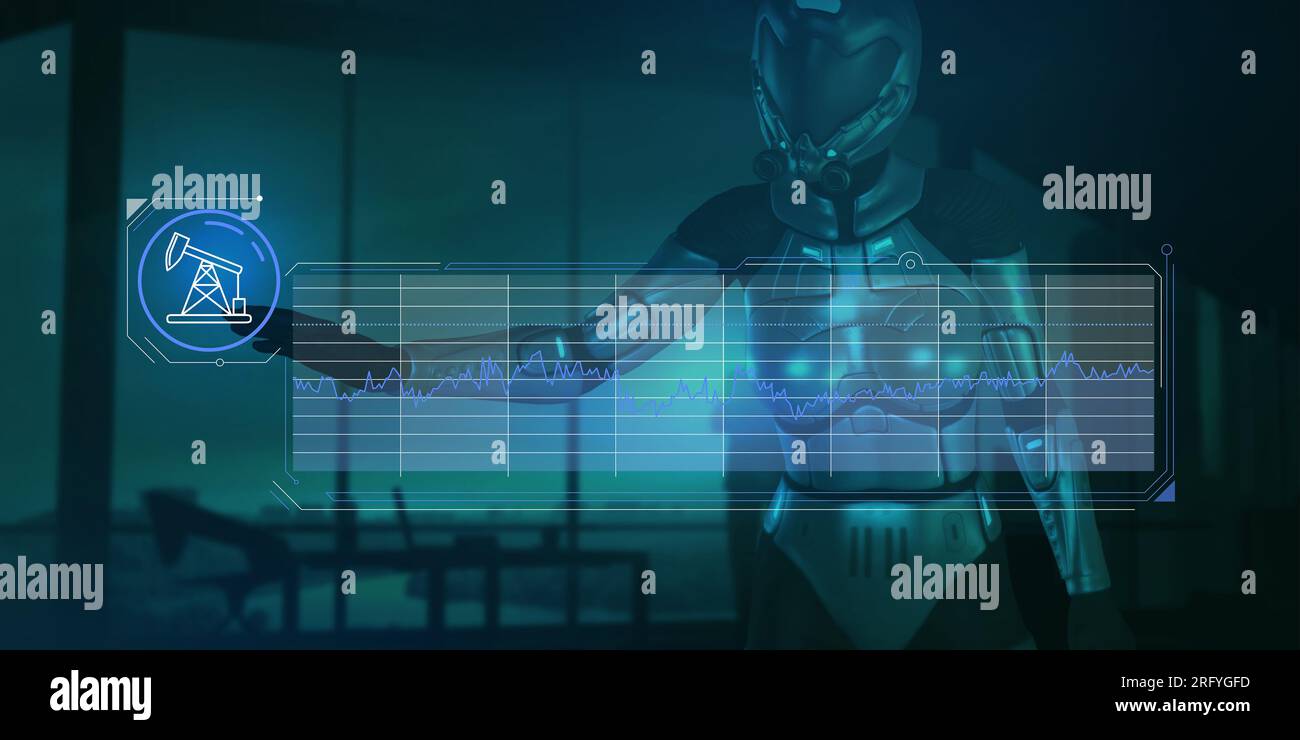 alamy
alamy
alamy
alamy
alamy

alamy
2RFYGFD
www.alamy.com