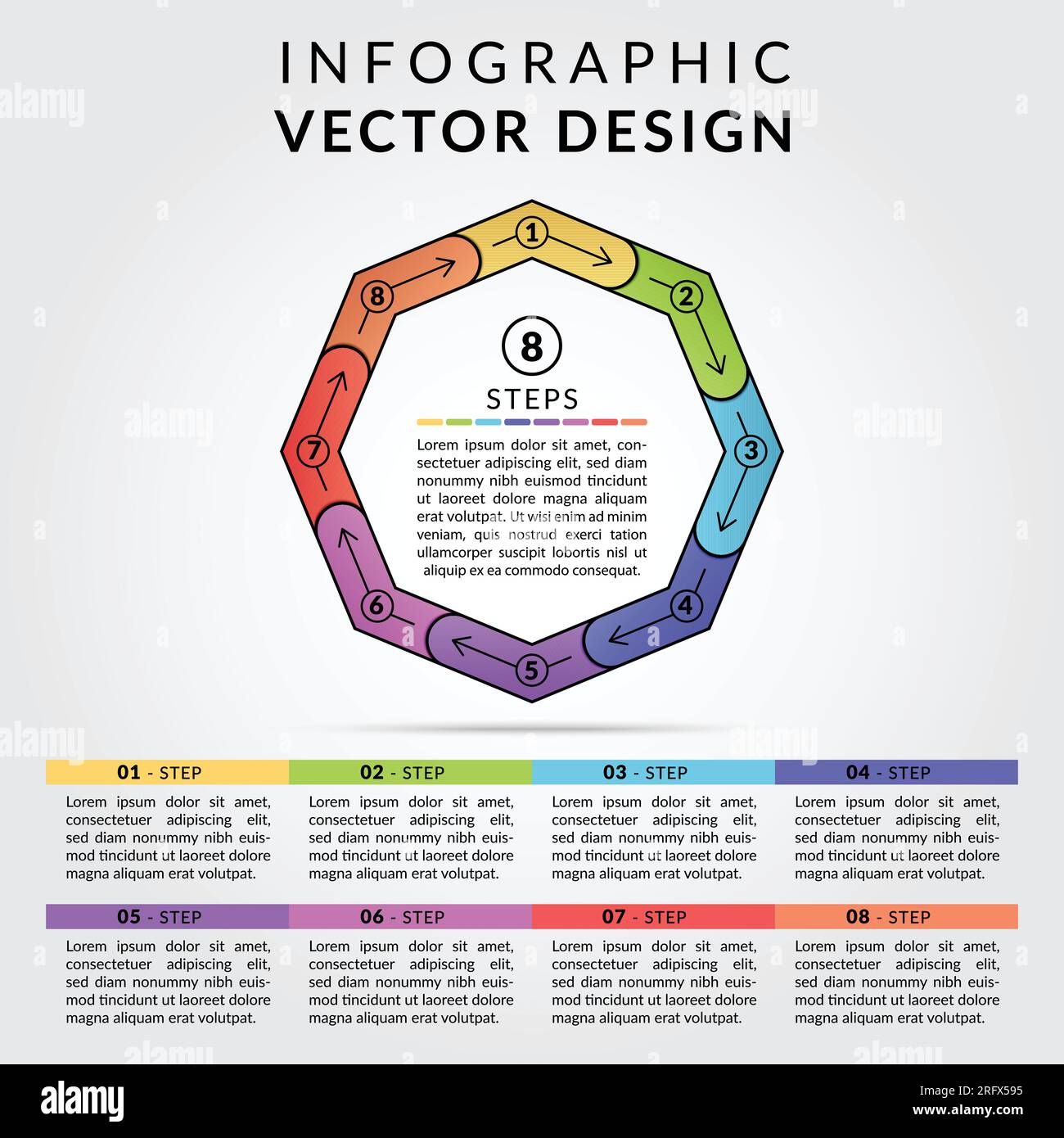 INFOGRAPHIC
VECTOR DESIGN

1
2
3
4
5
6
7
8

8
STEPS

Lorem ipsum dolor sit amet, consectetuer adipiscing elit, sed diam nonummy nibh euismod tincidunt ut laoreet dolore magna aliquam erat volutpat. Ut wisi enim ad minim veniam, quis nostrud exerci tation ullamcorper suscipit lobortis nisl ut aliquip ex ea commodo consequat.

01 - STEP
Lorem ipsum dolor sit amet, consectetuer adipiscing elit, sed diam nonummy nibh euismod tincidunt ut laoreet dolore magna aliquam erat volutpat.

02 - STEP
Lorem ipsum dolor sit amet, consectetuer adipiscing elit, sed diam nonummy nibh euismod tincidunt ut laoreet dolore magna aliquam erat volutpat.

03 - STEP
Lorem ipsum dolor sit amet, consectetuer adipiscing elit, sed diam nonummy nibh euismod tincidunt ut laoreet dolore magna aliquam erat volutpat.

04 - STEP
Lorem ipsum dolor sit amet, consectetuer adipiscing elit, sed diam nonummy nibh euismod tincidunt ut laoreet dolore magna aliquam erat volutpat.

05 - STEP
Lorem ipsum dolor sit amet, consectetuer adipiscing elit, sed diam nonummy nibh euismod tincidunt ut laoreet dolore magna aliquam erat volutpat.

06 - STEP
Lorem ipsum dolor sit amet, consectetuer adipiscing elit, sed diam nonummy nibh euismod tincidunt ut laoreet dolore magna aliquam erat volutpat.

07 - STEP
Lorem ipsum dolor sit amet, consectetuer adipiscing elit, sed diam nonummy nibh euismod tincidunt ut laoreet dolore magna aliquam erat volutpat.

08 - STEP
Lorem ipsum dolor sit amet, consectetuer adipiscing elit, sed diam nonummy nibh euismod tincidunt ut laoreet dolore magna aliquam erat volutpat.

alamy
Image ID: 2RFX595
www.alamy.com