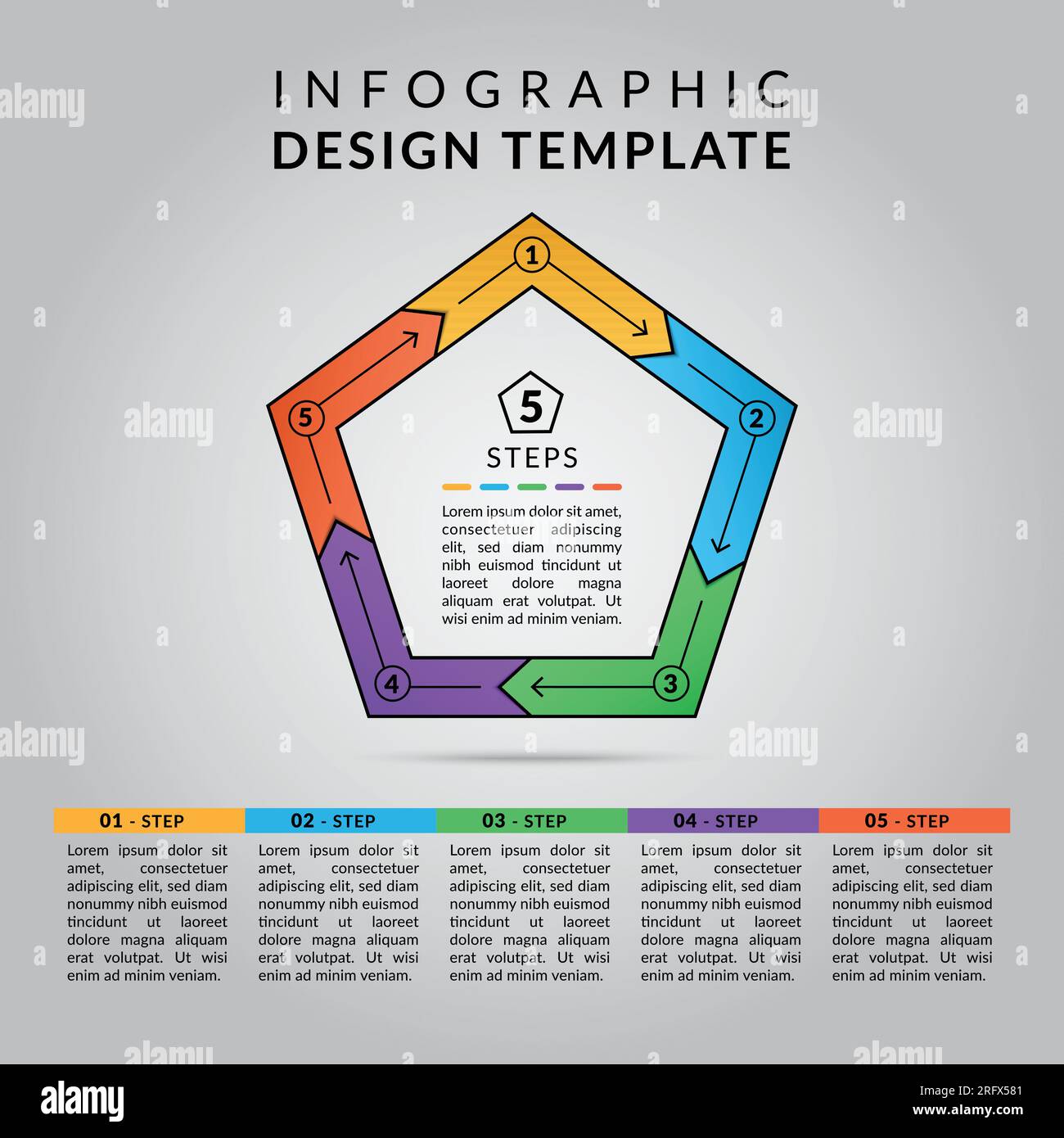 INFOGRAPHIC
DESIGN TEMPLATE

1
2
3
4
5

5
STEPS

Lorem ipsum dolor sit amet, consectetuer adipiscing elit, sed diam nonummy nibh euismod tincidunt ut laoreet dolore magna aliquam erat volutpat. Ut wisi enim ad minim veniam.

01 - STEP
Lorem ipsum dolor sit amet, consectetuer adipiscing elit, sed diam nonummy nibh euismod tincidunt ut laoreet dolore magna aliquam erat volutpat. Ut wisi enim ad minim veniam.

02 - STEP
Lorem ipsum dolor sit amet, consectetuer adipiscing elit, sed diam nonummy nibh euismod tincidunt ut laoreet dolore magna aliquam erat volutpat. Ut wisi enim ad minim veniam.

03 - STEP
Lorem ipsum dolor sit amet, consectetuer adipiscing elit, sed diam nonummy nibh euismod tincidunt ut laoreet dolore magna aliquam erat volutpat. Ut wisi enim ad minim veniam.

04 - STEP
Lorem ipsum dolor sit amet, consectetuer adipiscing elit, sed diam nonummy nibh euismod tincidunt ut laoreet dolore magna aliquam erat volutpat. Ut wisi enim ad minim veniam.

05 - STEP
Lorem ipsum dolor sit amet, consectetuer adipiscing elit, sed diam nonummy nibh euismod tincidunt ut laoreet dolore magna aliquam erat volutpat. Ut wisi enim ad minim veniam.

alamy
Image ID: 2RFX581
www.alamy.com