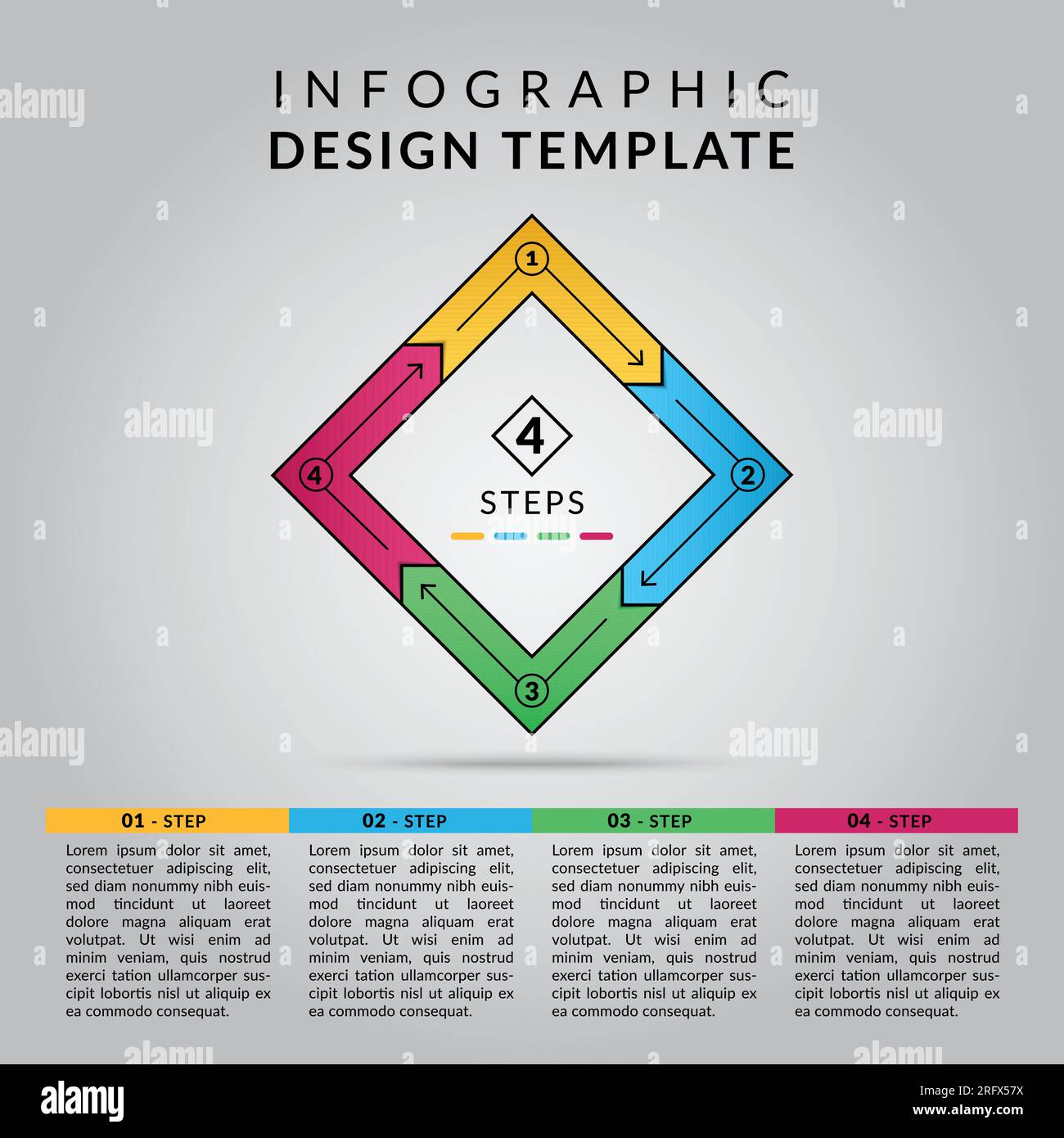 INFOGRAPHIC
DESIGN TEMPLATE

1
2
3
4

4
STEPS

01 - STEP

Lorem ipsum dolor sit amet, consectetuer adipiscing elit, sed diam nonummy nibh euismod tincidunt ut laoreet dolore magna aliquam erat volutpat. Ut wisi enim ad minim veniam, quis nostrud exerci tation ullamcorper suscipit lobortis nisl ut aliquip ex ea commodo consequat.

02 - STEP

Lorem ipsum dolor sit amet, consectetuer adipiscing elit, sed diam nonummy nibh euismod tincidunt ut laoreet dolore magna aliquam erat volutpat. Ut wisi enim ad minim veniam, quis nostrud exerci tation ullamcorper suscipit lobortis nisl ut aliquip ex ea commodo consequat.

03 - STEP

Lorem ipsum dolor sit amet, consectetuer adipiscing elit, sed diam nonummy nibh euismod tincidunt ut laoreet dolore magna aliquam erat volutpat. Ut wisi enim ad minim veniam, quis nostrud exerci tation ullamcorper suscipit lobortis nisl ut aliquip ex ea commodo consequat.

04 - STEP

Lorem ipsum dolor sit amet, consectetuer adipiscing elit, sed diam nonummy nibh euismod tincidunt ut laoreet dolore magna aliquam erat volutpat. Ut wisi enim ad minim veniam, quis nostrud exerci tation ullamcorper suscipit lobortis nisl ut aliquip ex ea commodo consequat.

alamy

Image ID: 2RFX57X
www.alamy.com