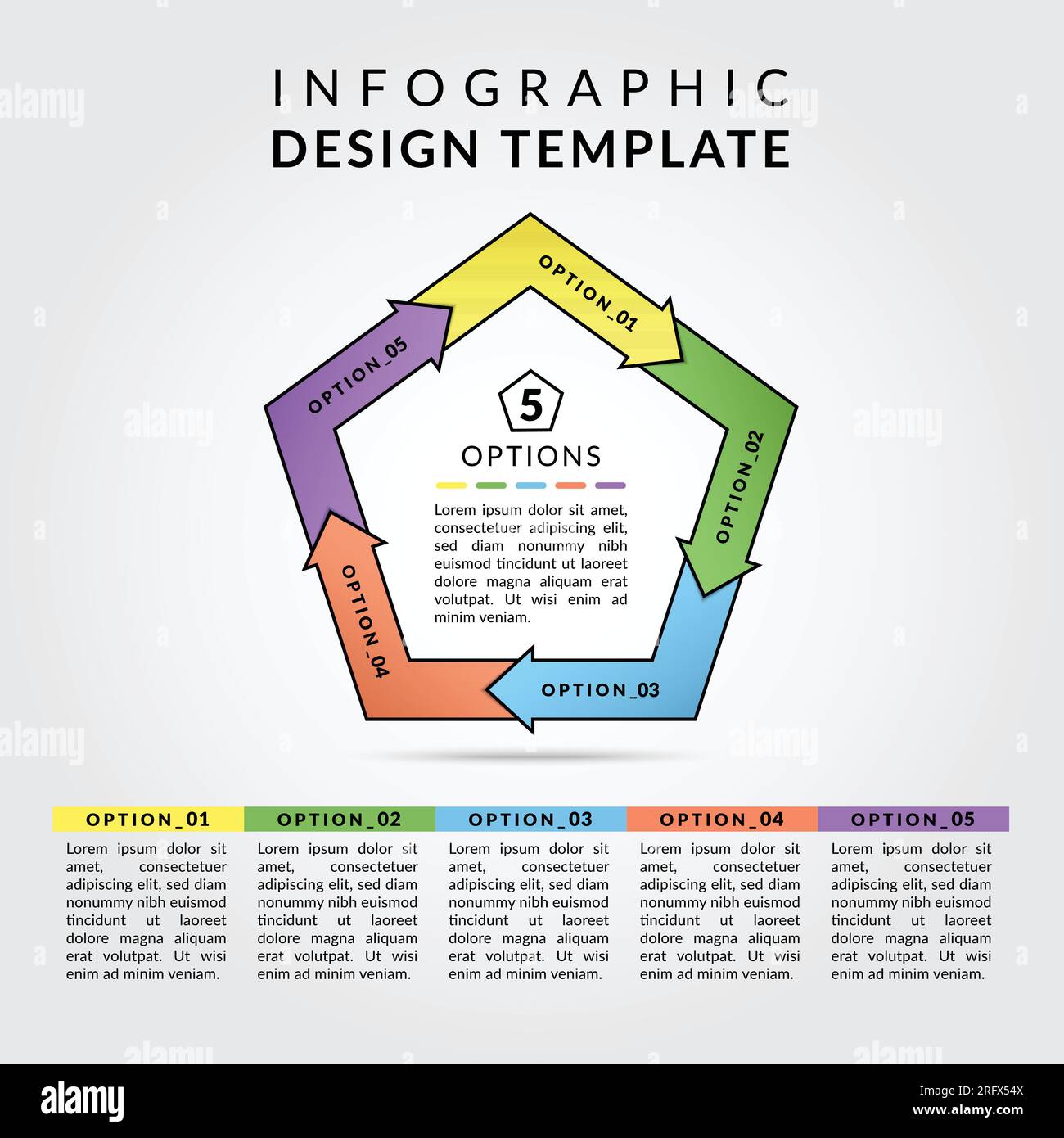 INFOGRAPHIC
DESIGN TEMPLATE

OPTION_01
OPTION_02
OPTION_03
OPTION_04
OPTION_05

5
OPTIONS

Lorem ipsum dolor sit amet, consectetuer adipiscing elit, sed diam nonummy nibh euismod tincidunt ut laoreet dolore magna aliquam erat volutpat. Ut wisi enim ad minim veniam.

OPTION_01
Lorem ipsum dolor sit amet, consectetuer adipiscing elit, sed diam nonummy nibh euismod tincidunt ut laoreet dolore magna aliquam erat volutpat. Ut wisi enim ad minim veniam.

OPTION_02
Lorem ipsum dolor sit amet, consectetuer adipiscing elit, sed diam nonummy nibh euismod tincidunt ut laoreet dolore magna aliquam erat volutpat. Ut wisi enim ad minim veniam.

OPTION_03
Lorem ipsum dolor sit amet, consectetuer adipiscing elit, sed diam nonummy nibh euismod tincidunt ut laoreet dolore magna aliquam erat volutpat. Ut wisi enim ad minim veniam.

OPTION_04
Lorem ipsum dolor sit amet, consectetuer adipiscing elit, sed diam nonummy nibh euismod tincidunt ut laoreet dolore magna aliquam erat volutpat. Ut wisi enim ad minim veniam.

OPTION_05
Lorem ipsum dolor sit amet, consectetuer adipiscing elit, sed diam nonummy nibh euismod tincidunt ut laoreet dolore magna aliquam erat volutpat. Ut wisi enim ad minim veniam.

alamy
Image ID: 2RFX54X
www.alamy.com