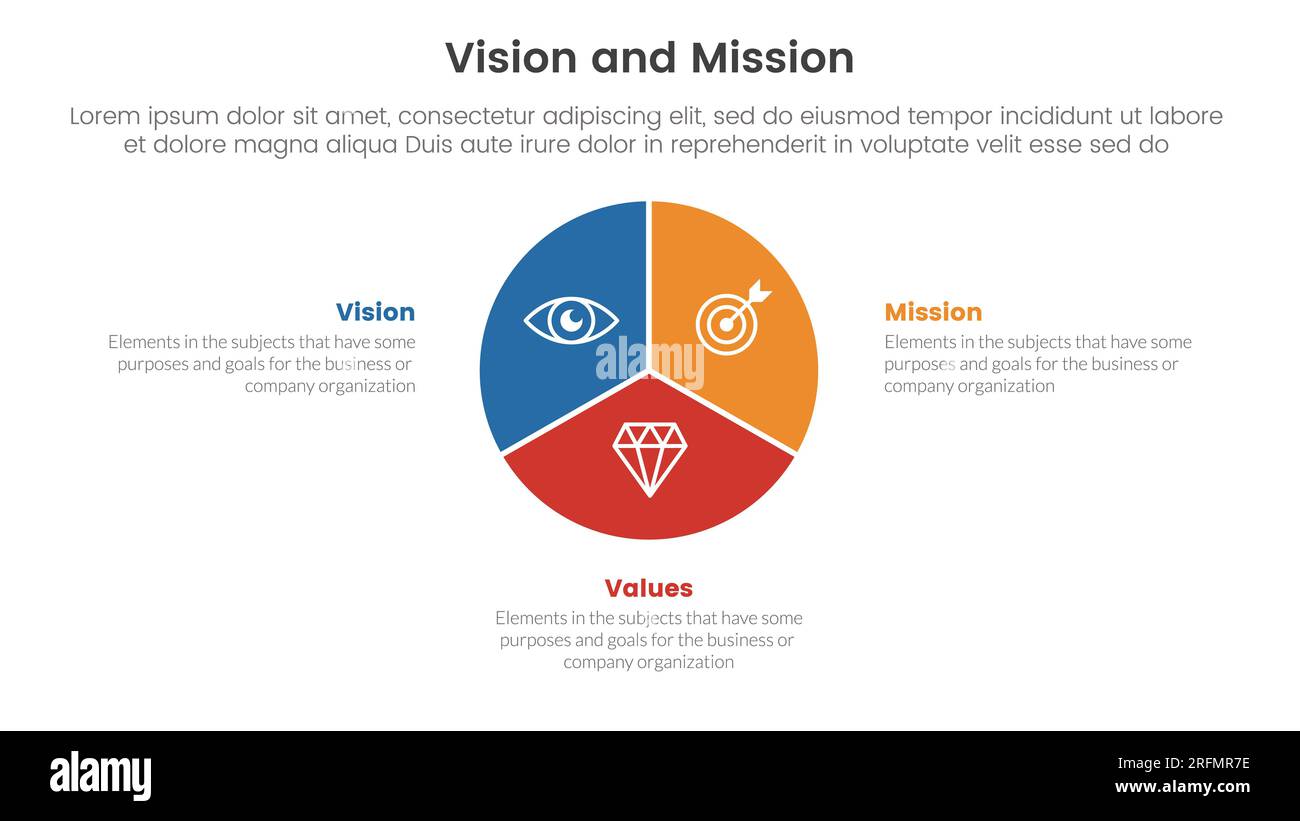 Vision and Mission

Lorem ipsum dolor sit amet, consectetur adipiscing elit, sed do eiusmod tempor incididunt ut labore et dolore magna aliqua Duis aute irure dolor in reprehenderit in voluptate velit esse sed do

Vision
Elements in the subjects that have some purposes and goals for the business or company organization

alamy

Mission
Elements in the subjects that have some purposes and goals for the business or company organization

Values
Elements in the subjects that have some purposes and goals for the business or company organization

alamy

Image ID: 2RFMR7E
www.alamy.com