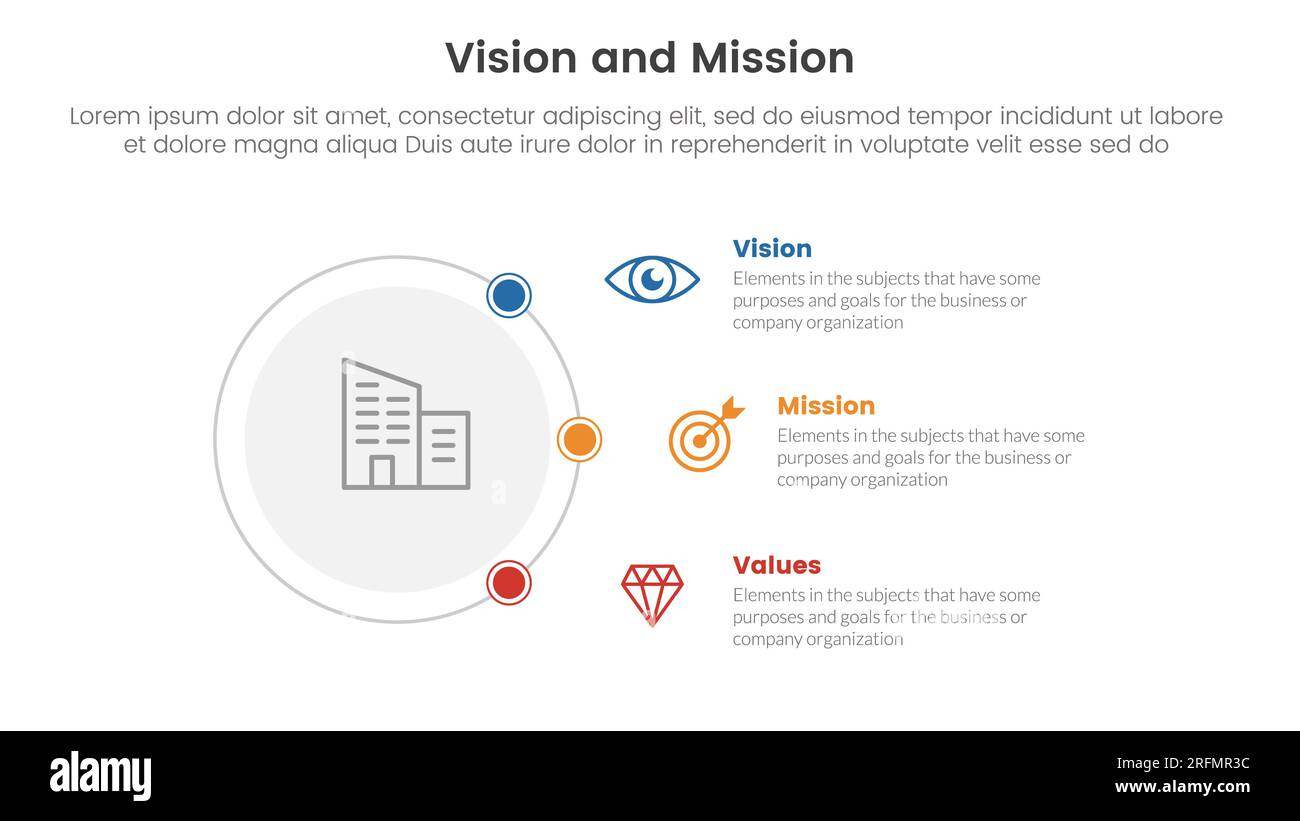 Vision and Mission

Lorem ipsum dolor sit amet, consectetur adipiscing elit, sed do eiusmod tempor incididunt ut labore et dolore magna aliqua Duis aute irure dolor in reprehenderit in voluptate velit esse sed do

Vision
Elements in the subjects that have some purposes and goals for the business or company organization

Mission
Elements in the subjects that have some purposes and goals for the business or company organization

Values
Elements in the subjects that have some purposes and goals for the business or company organization

alamy

Image ID: 2RFMR3C
www.alamy.com