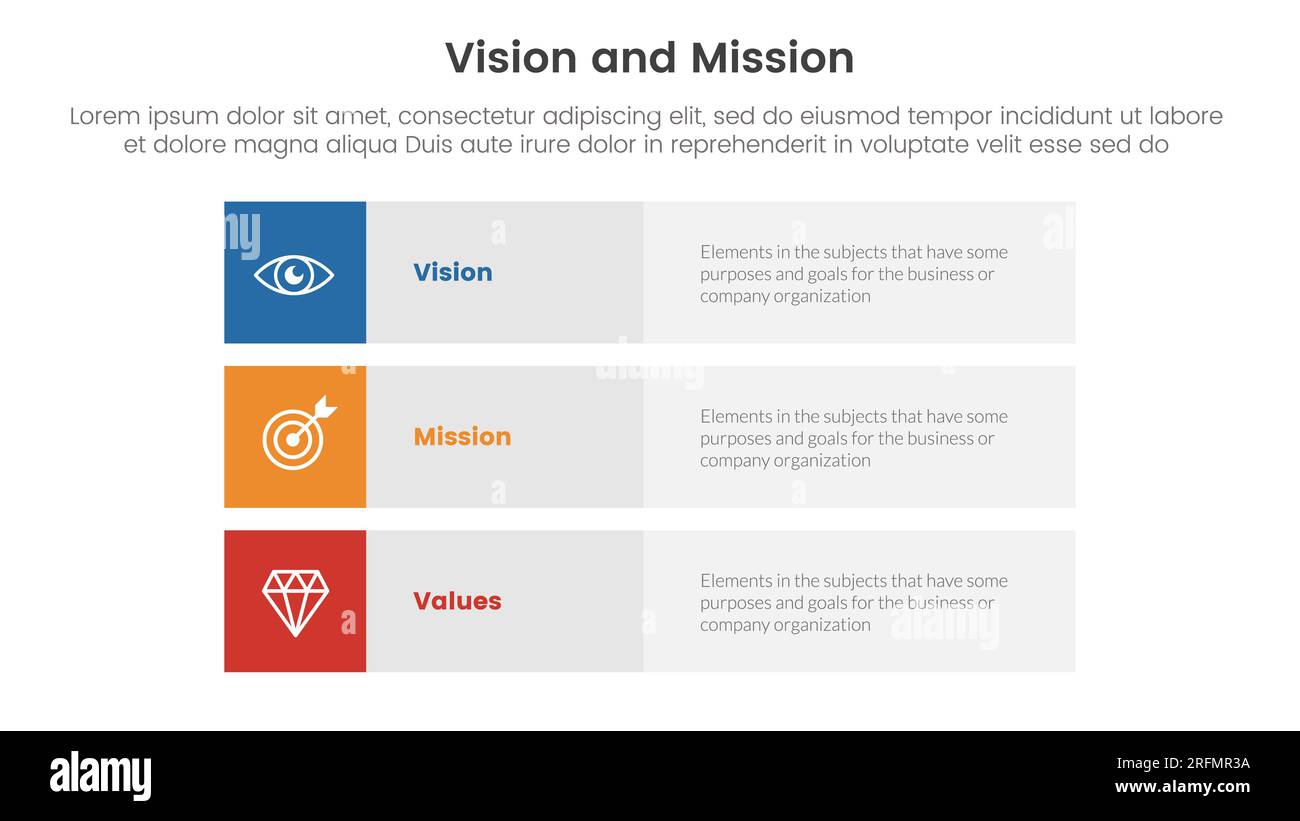 Vision and Mission

Lorem ipsum dolor sit amet, consectetur adipiscing elit, sed do eiusmod tempor incididunt ut labore et dolore magna aliqua Duis aute irure dolor in reprehenderit in voluptate velit esse sed do

Vision

Elements in the subjects that have some purposes and goals for the business or company organization

Mission

Elements in the subjects that have some purposes and goals for the business or company organization

Values

Elements in the subjects that have some purposes and goals for the business or company organization

alamy

Image ID: 2RFMR3A
www.alamy.com