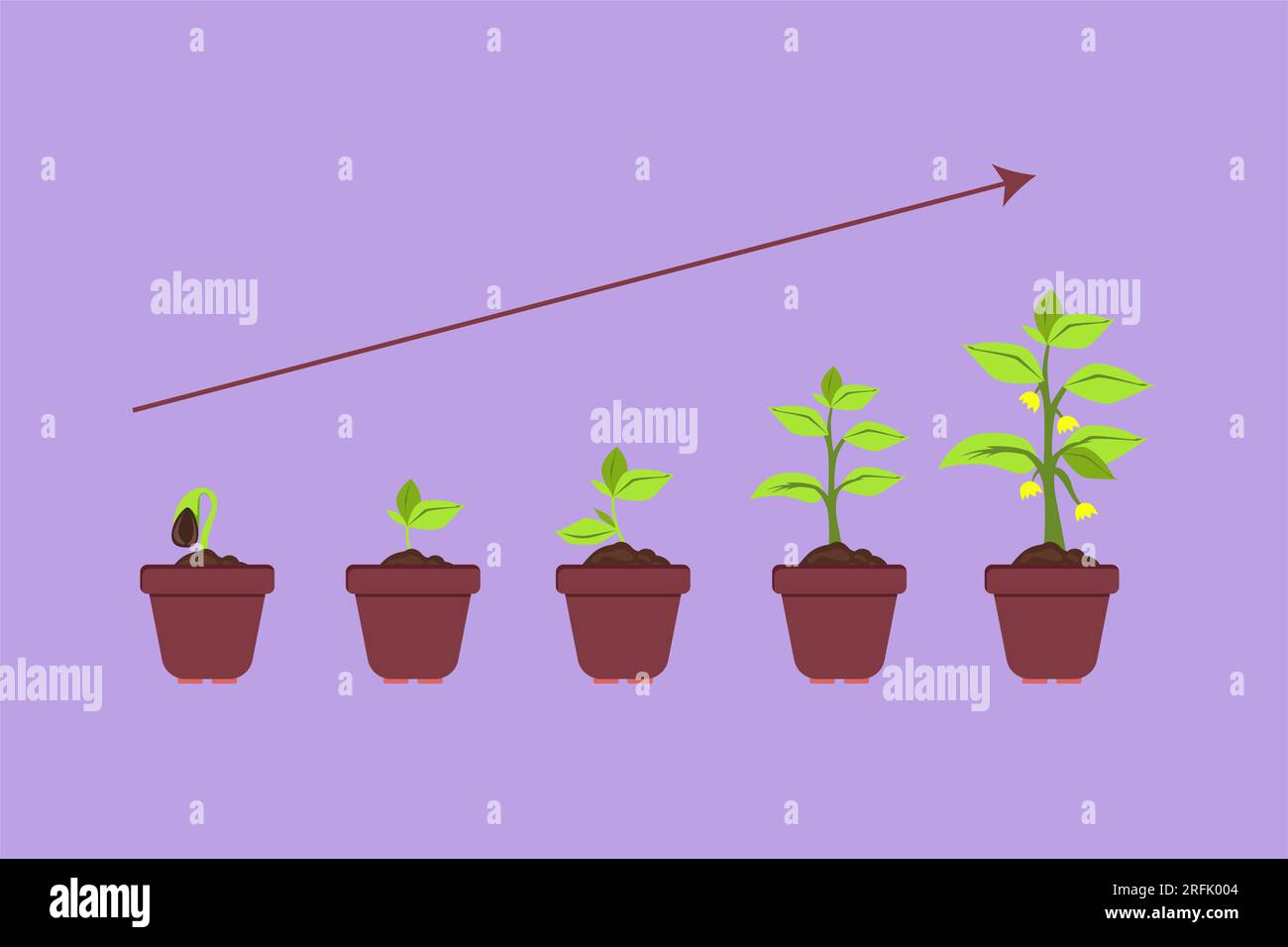 alamy

alamy

alamy

alamy

alamy

alamy

Image ID: 2RFK004
www.alamy.com