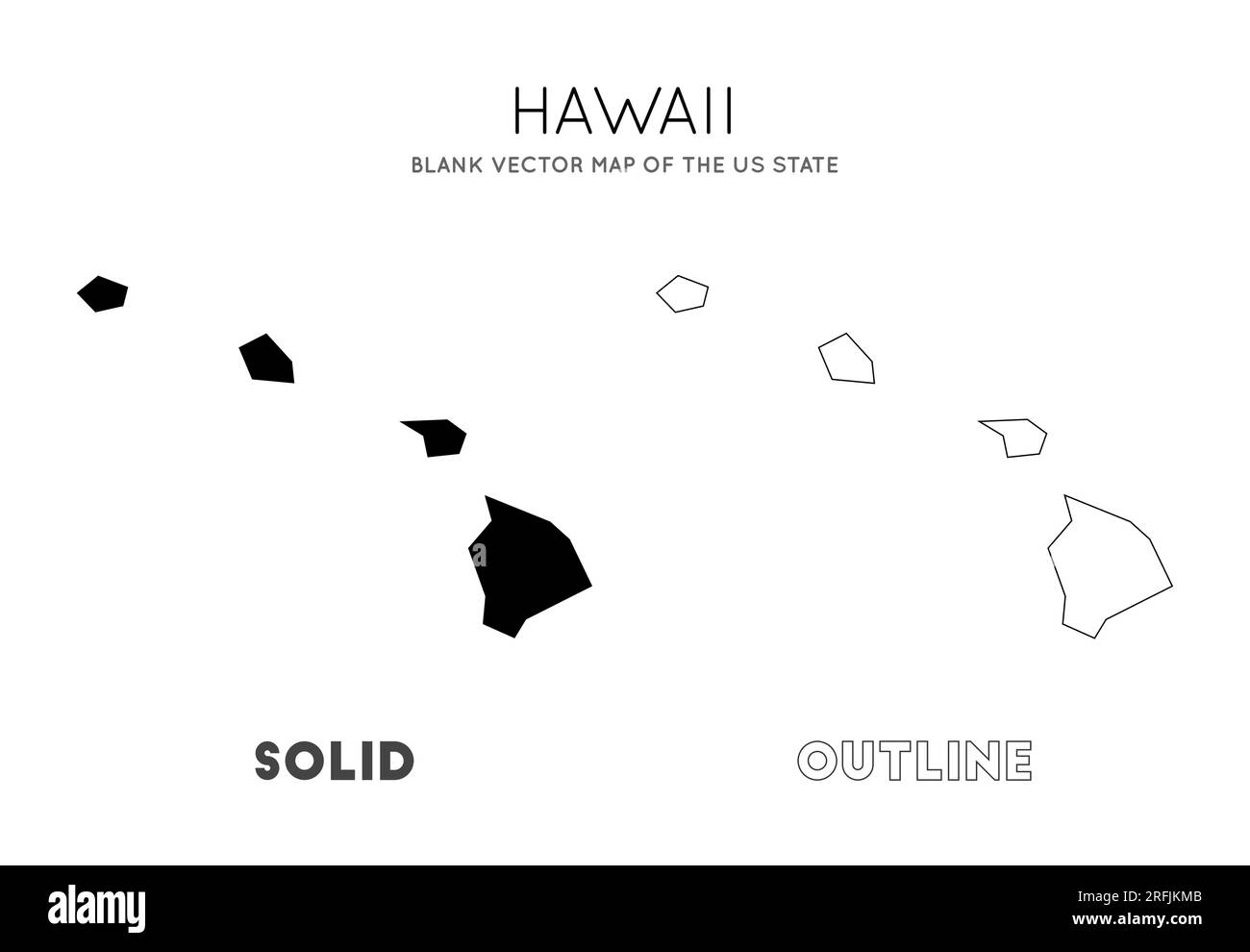 HAWAII

BLANK VECTOR MAP OF THE US STATE

SOLID

OUTLINE

alamy

Image ID: 2RFJKMB
www.alamy.com