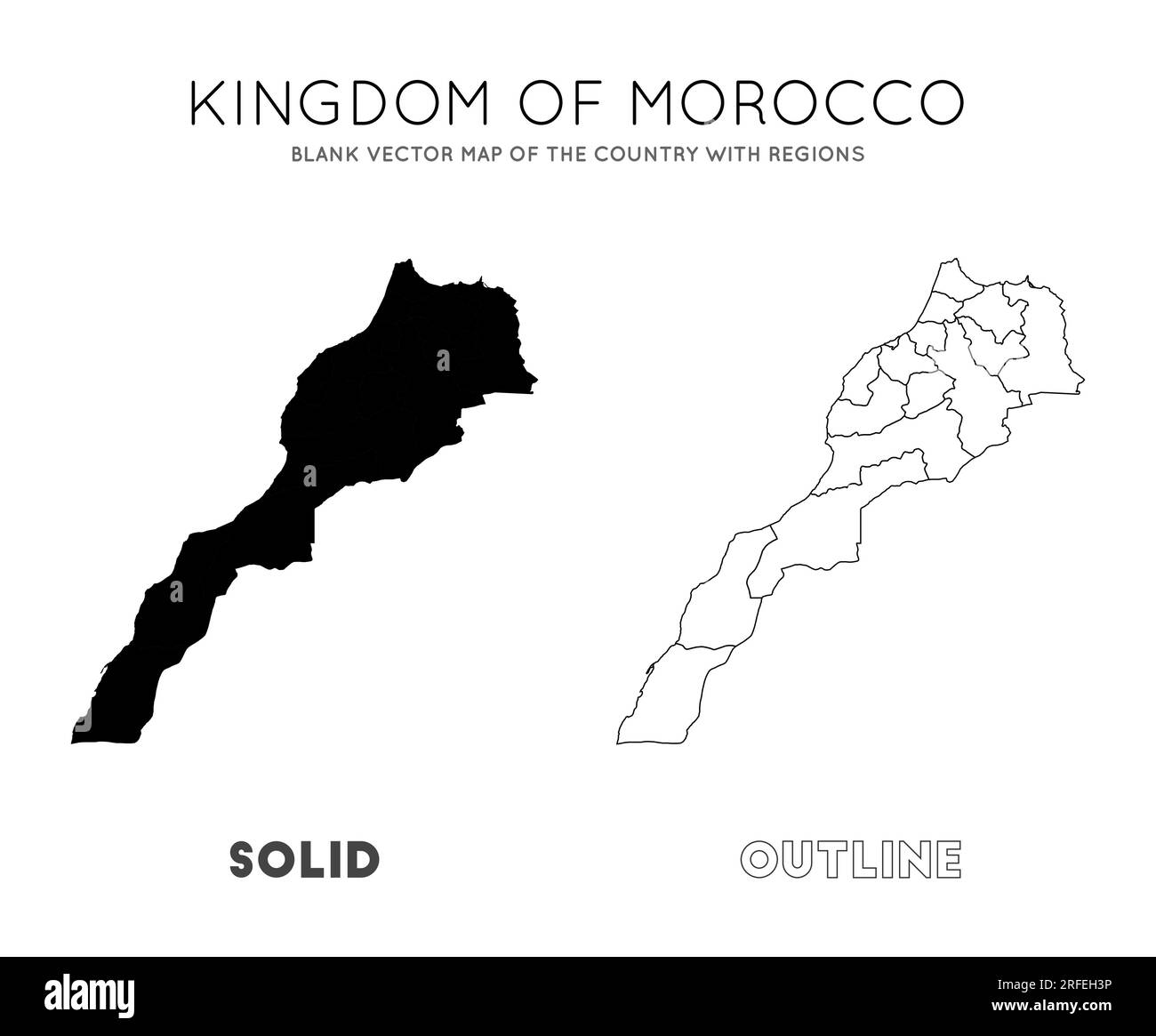 KINGDOM OF MOROCCO
BLANK VECTOR MAP OF THE COUNTRY WITH REGIONS

SOLID

OUTLINE

alamy

Image ID: 2RFEH3P
www.alamy.com